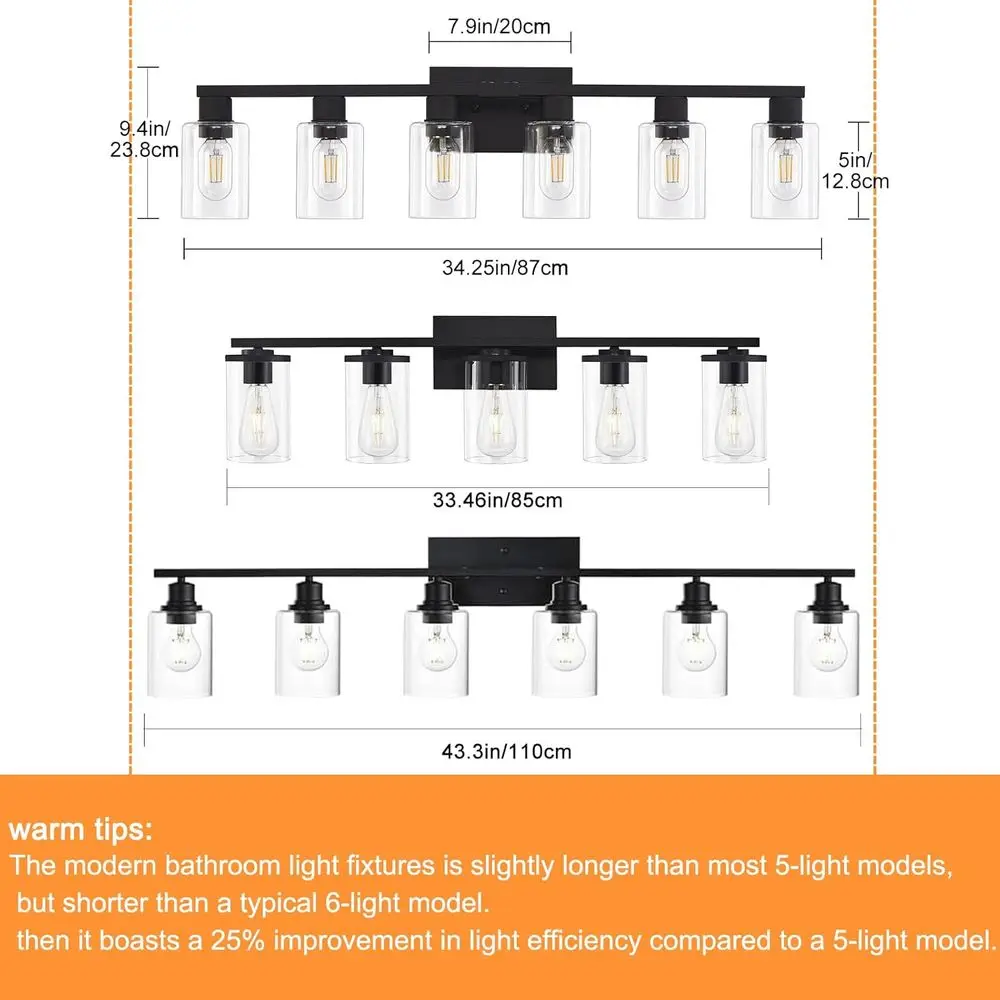 7.9in/20cm

9.4in/ 23.8cm

5in/ 12.8cm

34.25in/87cm

33.46in/85cm

43.3in/110cm

warm tips:
The modern bathroom light fixtures is slightly longer than most 5-light models, but shorter than a typical 6-light model.
then it boasts a 25% improvement in light efficiency compared to a 5-light model.