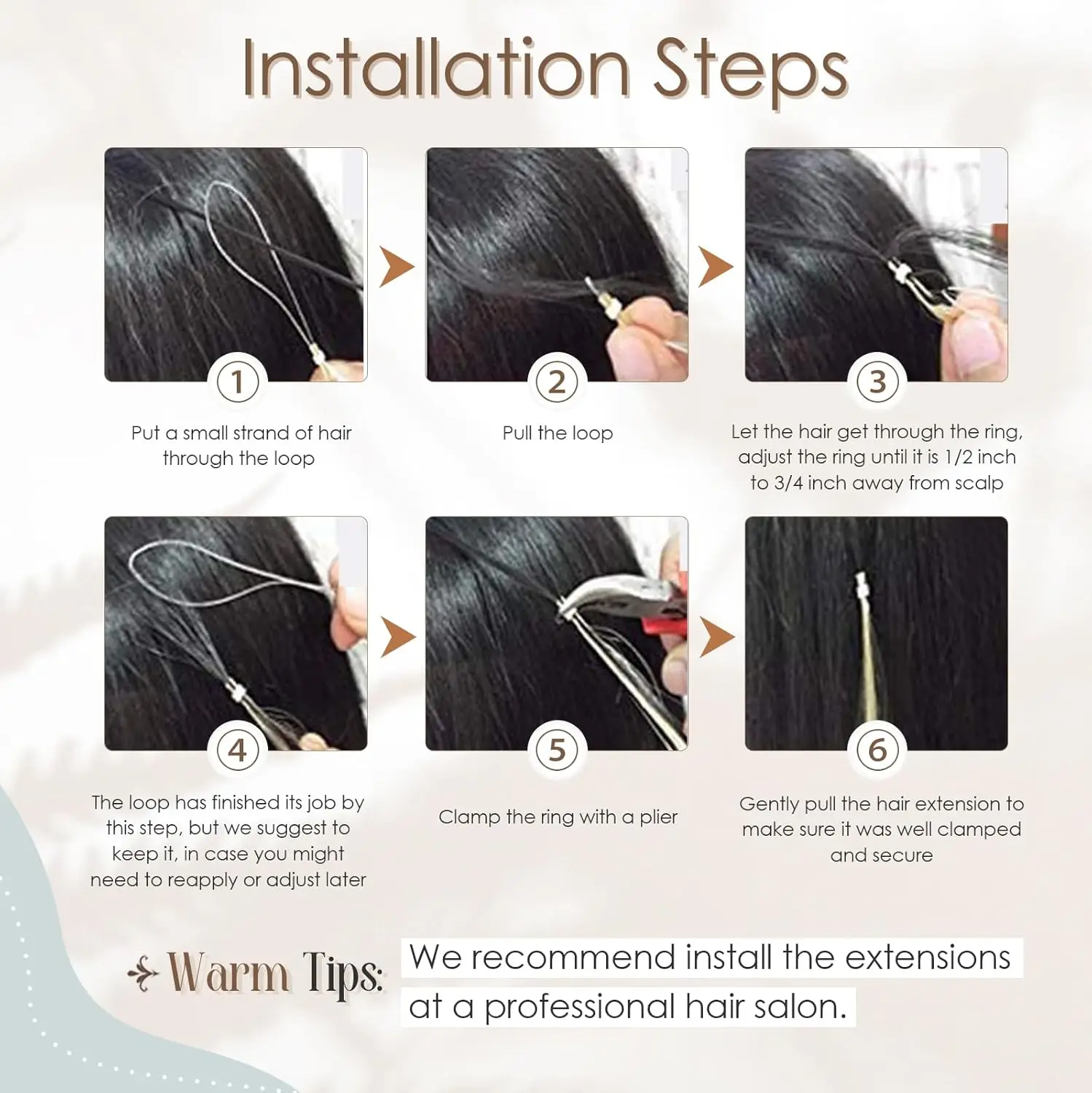 Installation Steps

1

Put a small strand of hair through the loop

2

Pull the loop

3

Let the hair get through the ring, adjust the ring until it is 1/2 inch to 3/4 inch away from scalp

4

The loop has finished its job by this step, but we suggest to keep it, in case you might need to reapply or adjust later

5

Clamp the ring with a plier

6

Gently pull the hair extension to make sure it was well clamped and secure

Warm Tips: We recommend install the extensions at a professional hair salon.