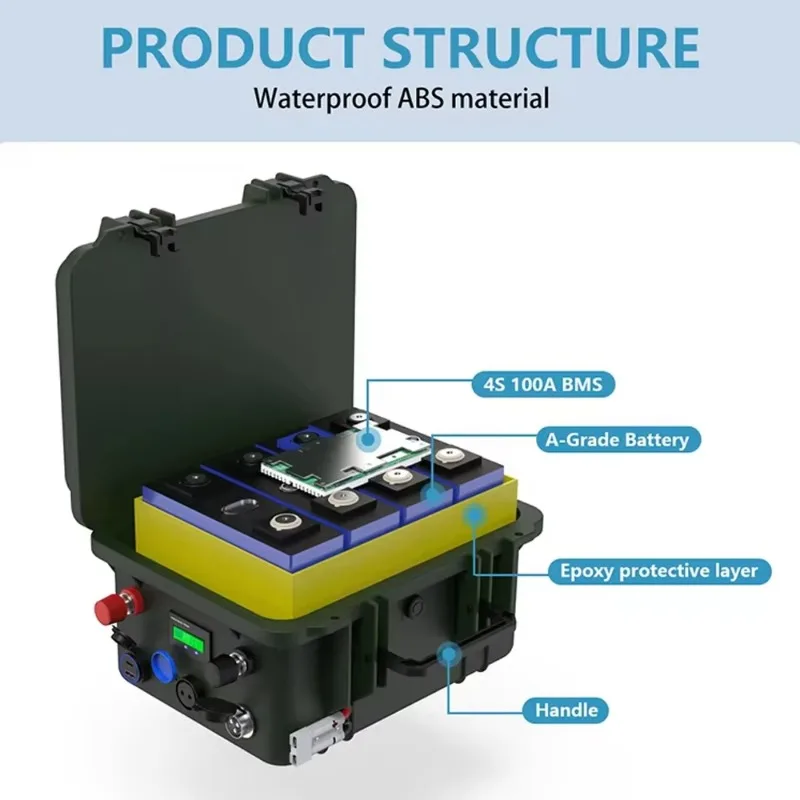 PRODUCT STRUCTURE
Waterproof ABS material

4S 100A BMS

A-Grade Battery

Epoxy protective layer

Handle