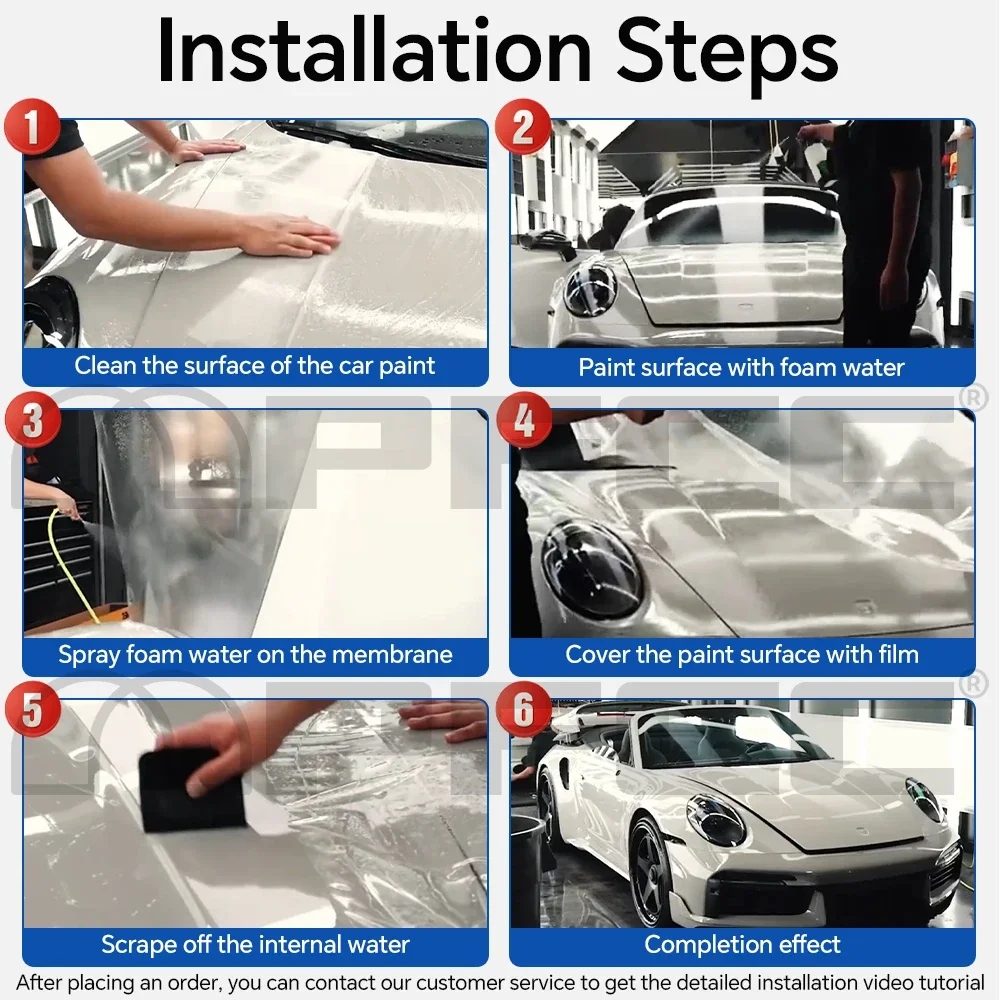 Installation Steps

1
Clean the surface of the car paint

2
Paint surface with foam water

3
Spray foam water on the membrane

4
Cover the paint surface with film

5
Scrape off the internal water

6
Completion effect

After placing an order, you can contact our customer service to get the detailed installation video tutorial