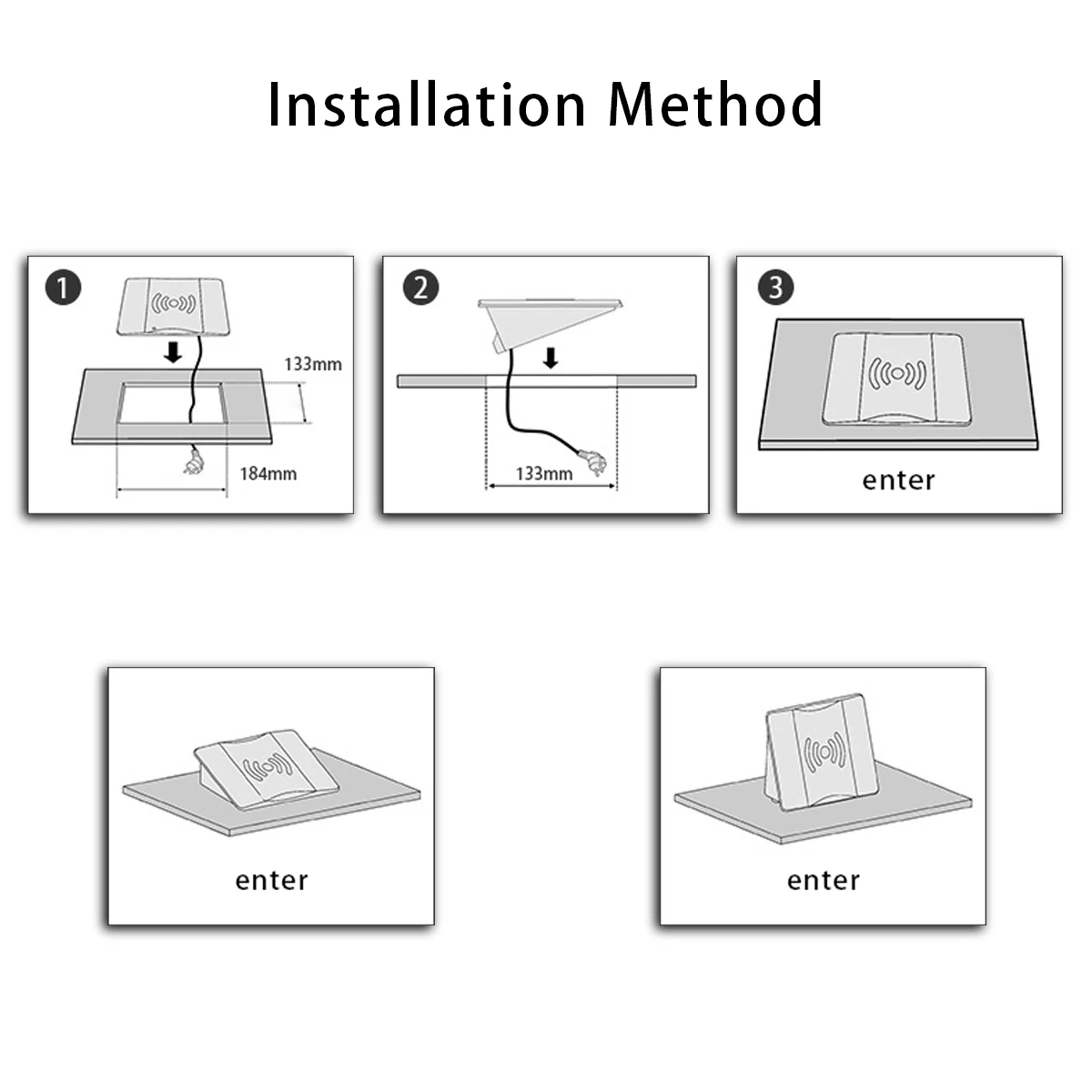 Installation Method

1

133mm

184mm

2

133mm

3

enter

enter

enter