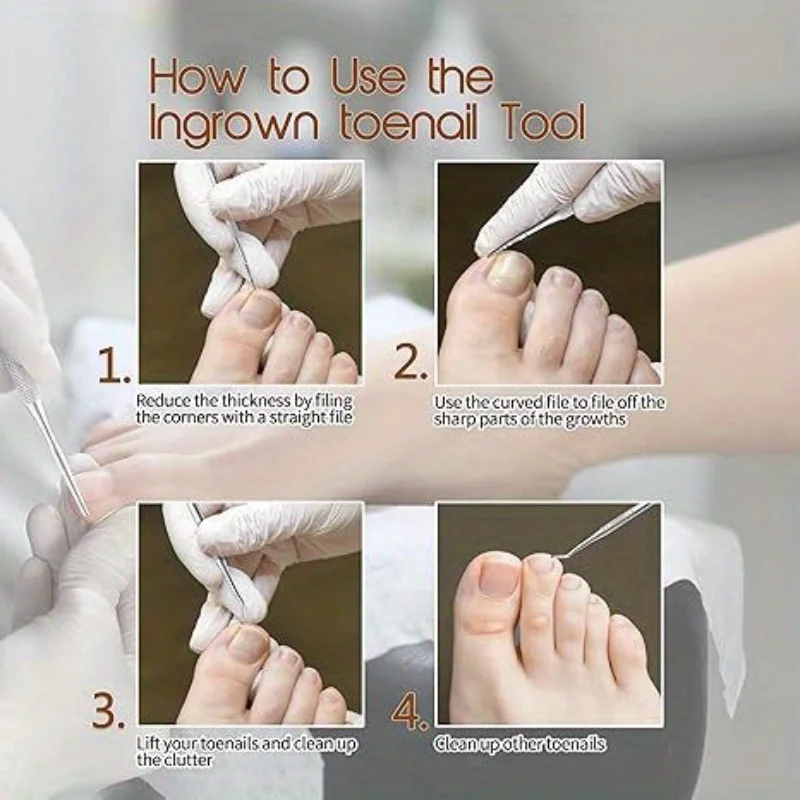 How to Use the Ingrown toenail Tool

1.
Reduce the thickness by filing the corners with a straight file

2.
Use the curved file to file off the sharp parts of the growths

3.
Lift your toenails and clean up the clutter

4.
Clean up other toenails