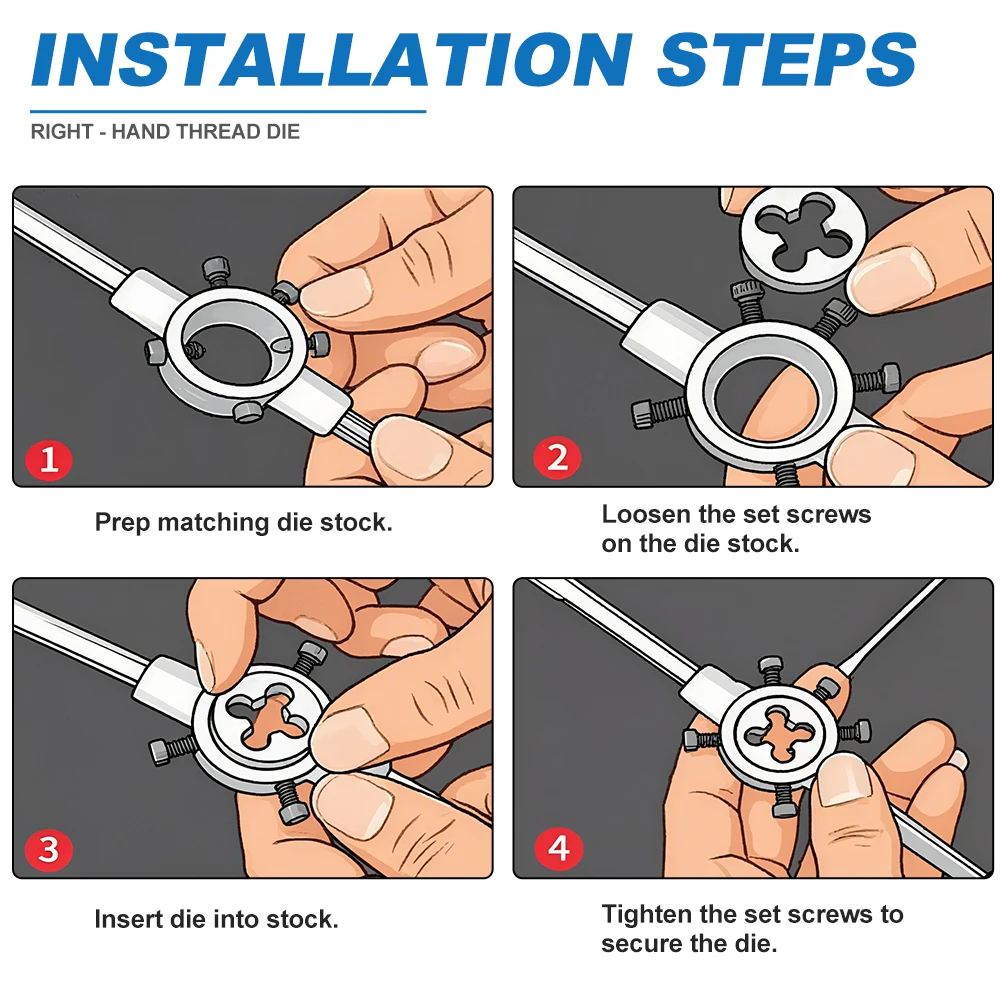 INSTALLATION STEPS

RIGHT - HAND THREAD DIE

1

Prep matching die stock.

2

Loosen the set screws on the die stock.

3

Insert die into stock.

4

Tighten the set screws to secure the die.