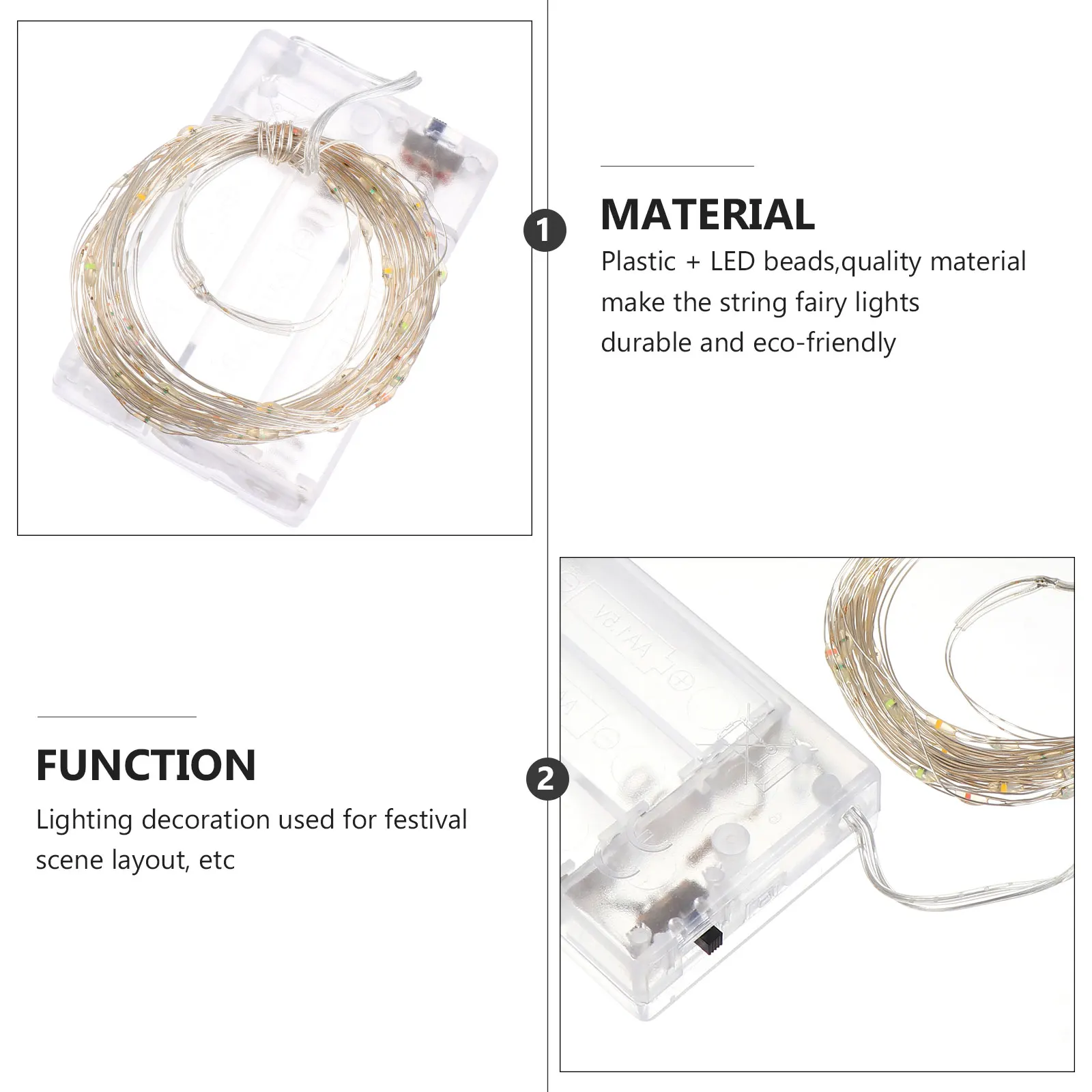 1

MATERIAL

Plastic + LED beads,quality material make the string fairy lights durable and eco-friendly

FUNCTION

Lighting decoration used for festival scene layout, etc

2