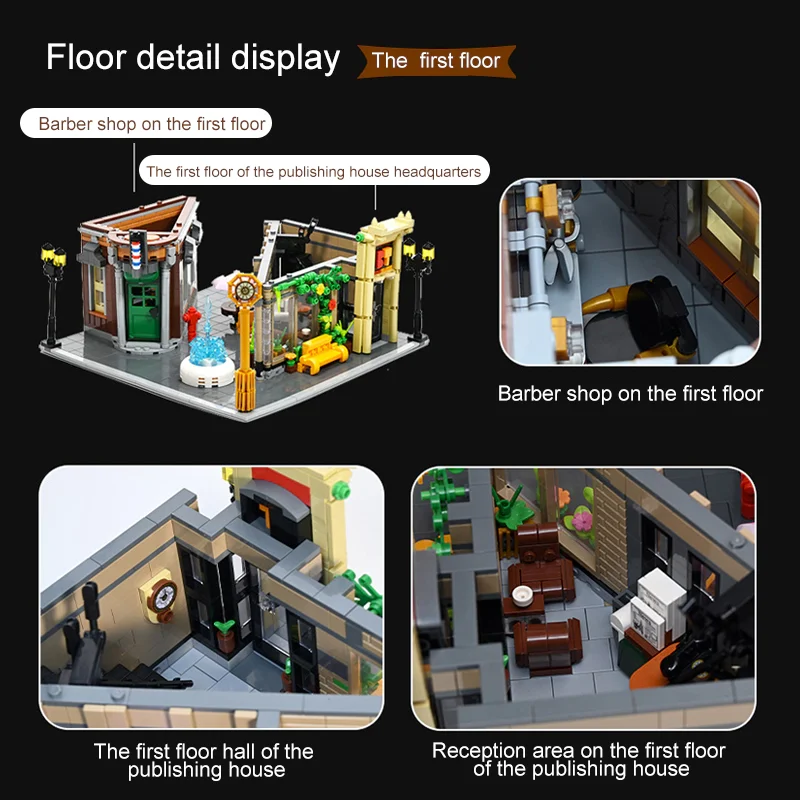 Floor detail display The first floor

Barber shop on the first floor

The first floor of the publishing house headquarters

Barber shop on the first floor

The first floor hall of the publishing house

Reception area on the first floor of the publishing house