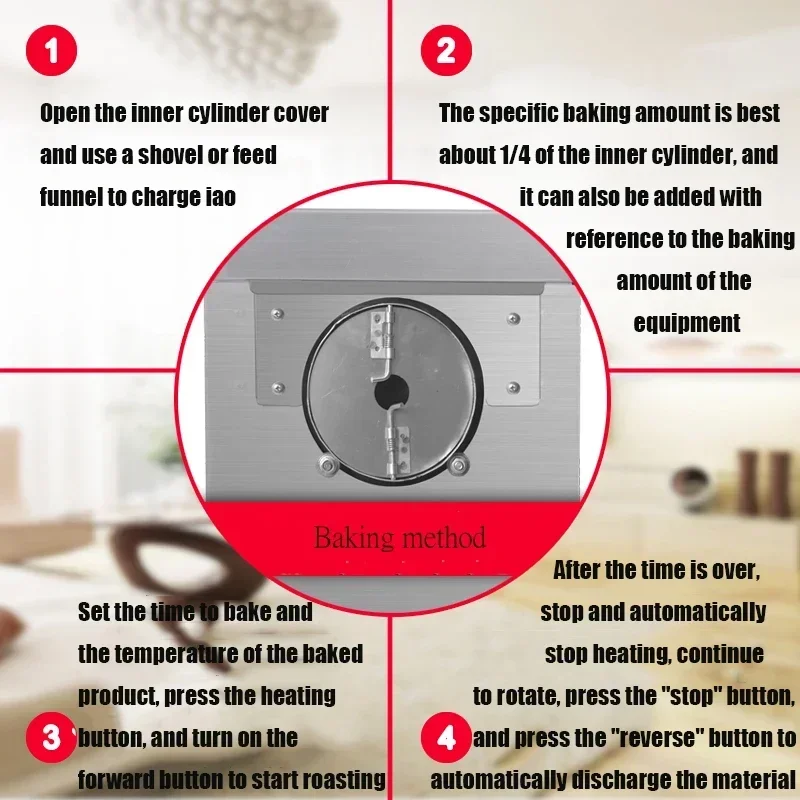 1

Open the inner cylinder cover and use a shovel or feed funnel to charge iao

2

The specific baking amount is best about 1/4 of the inner cylinder, and it can also be added with reference to the baking amount of the equipment

Baking method

Set the time to bake and the temperature of the baked product, press the heating button, and turn on the forward button to start roasting

3

After the time is over, stop and automatically stop heating, continue to rotate, press the "stop" button, and press the "reverse" button to automatically discharge the material

4