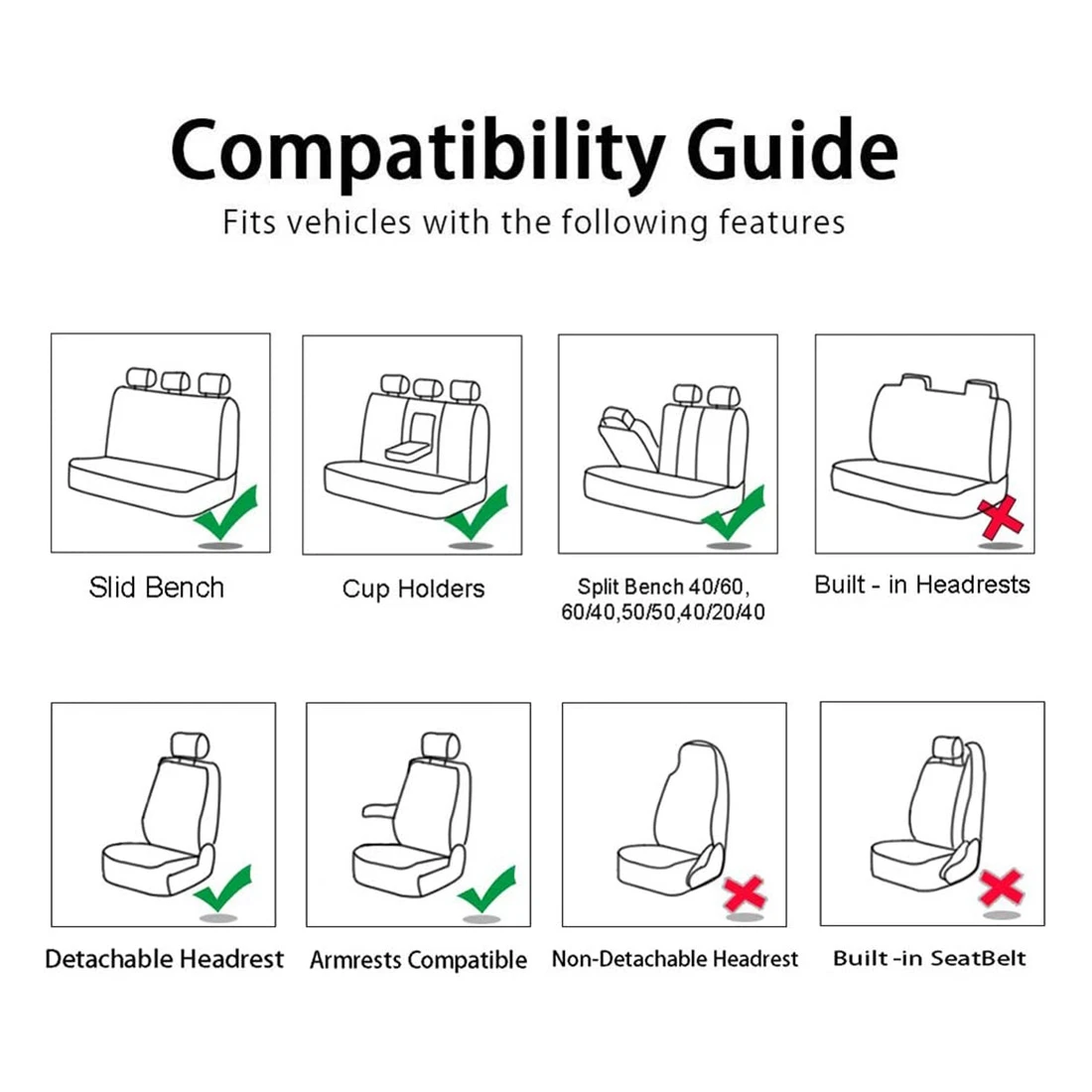 Compatibility Guide

Fits vehicles with the following features

Slid Bench

Cup Holders

Split Bench 40/60, 60/40,50/50,40/20/40

Built - in Headrests

Detachable Headrest

Armrests Compatible

Non-Detachable Headrest

Built -in SeatBelt