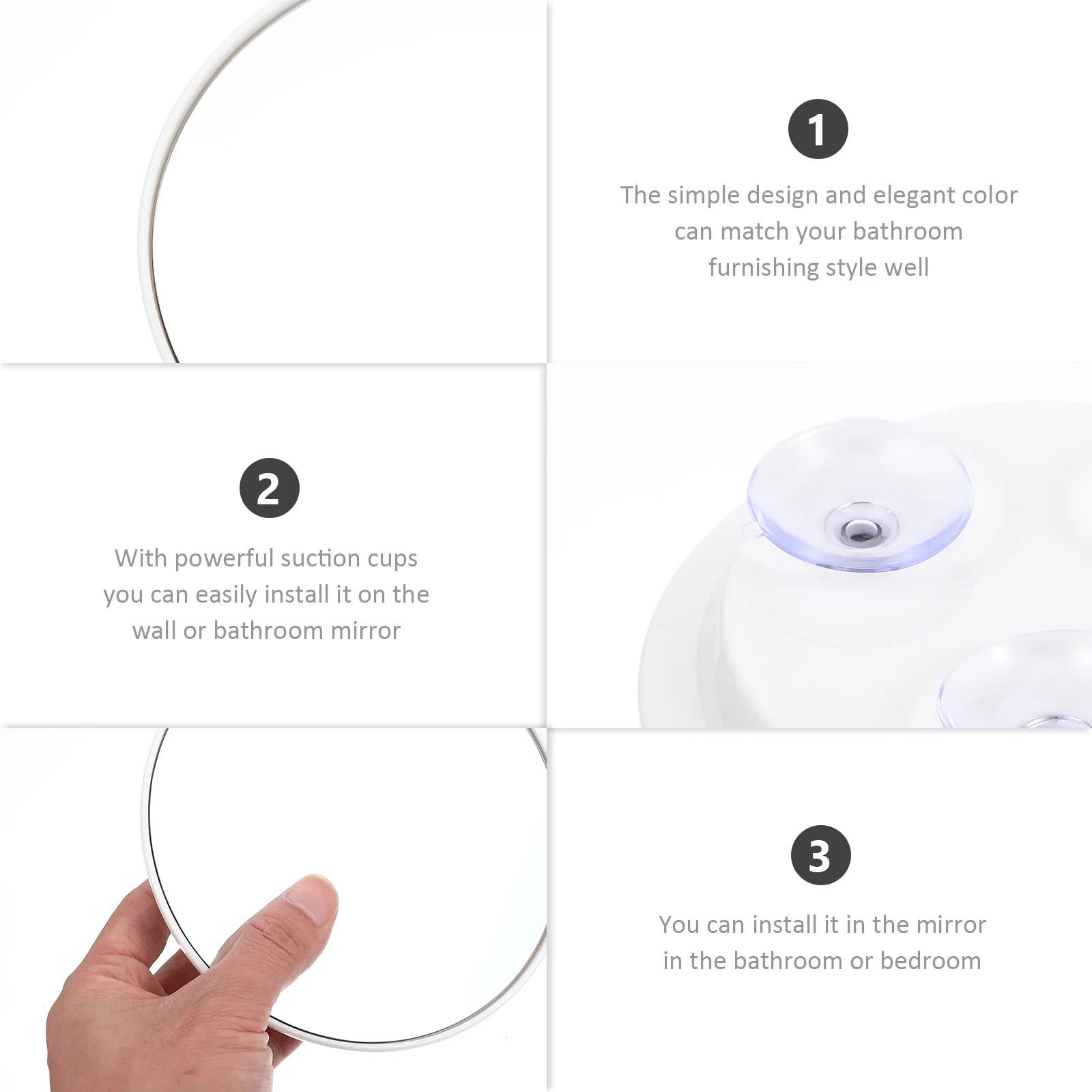 1

The simple design and elegant color can match your bathroom furnishing style well

2

With powerful suction cups you can easily install it on the wall or bathroom mirror

3

You can install it in the mirror in the bathroom or bedroom