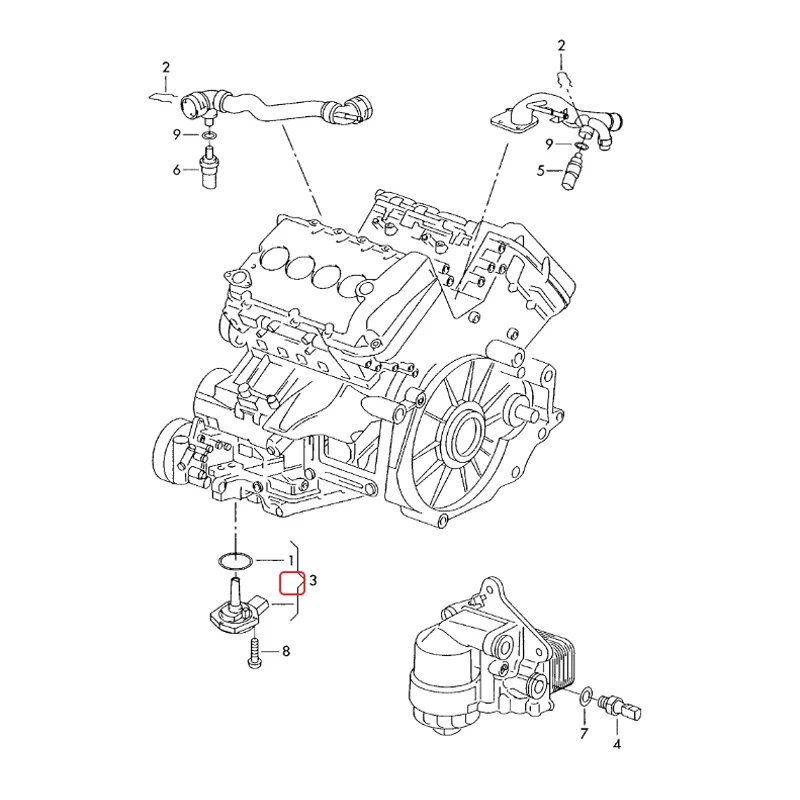 2
9
6
2
9
5
1
3
8
7
4