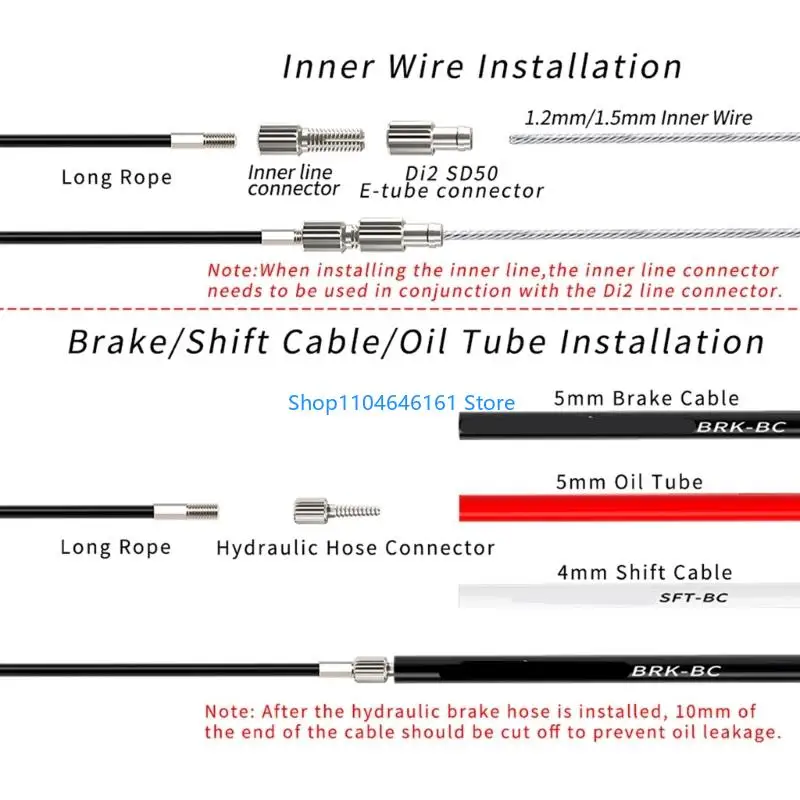 Inner Wire Installation

1.2mm/1.5mm Inner Wire

Long Rope

Inner line connector

Di2 SD50 E-tube connector

Note:When installing the inner line,the inner line connector needs to be used in conjunction with the Di2 line connector.

Brake/Shift Cable/Oil Tube Installation

Shop1104646161 Store

5mm Brake Cable

BRK-BC

5mm Oil Tube

Long Rope

Hydraulic Hose Connector

4mm Shift Cable

SFT-BC

BRK-BC

Note: After the hydraulic brake hose is installed, 10mm of the end of the cable should be cut off to prevent oil leakage.