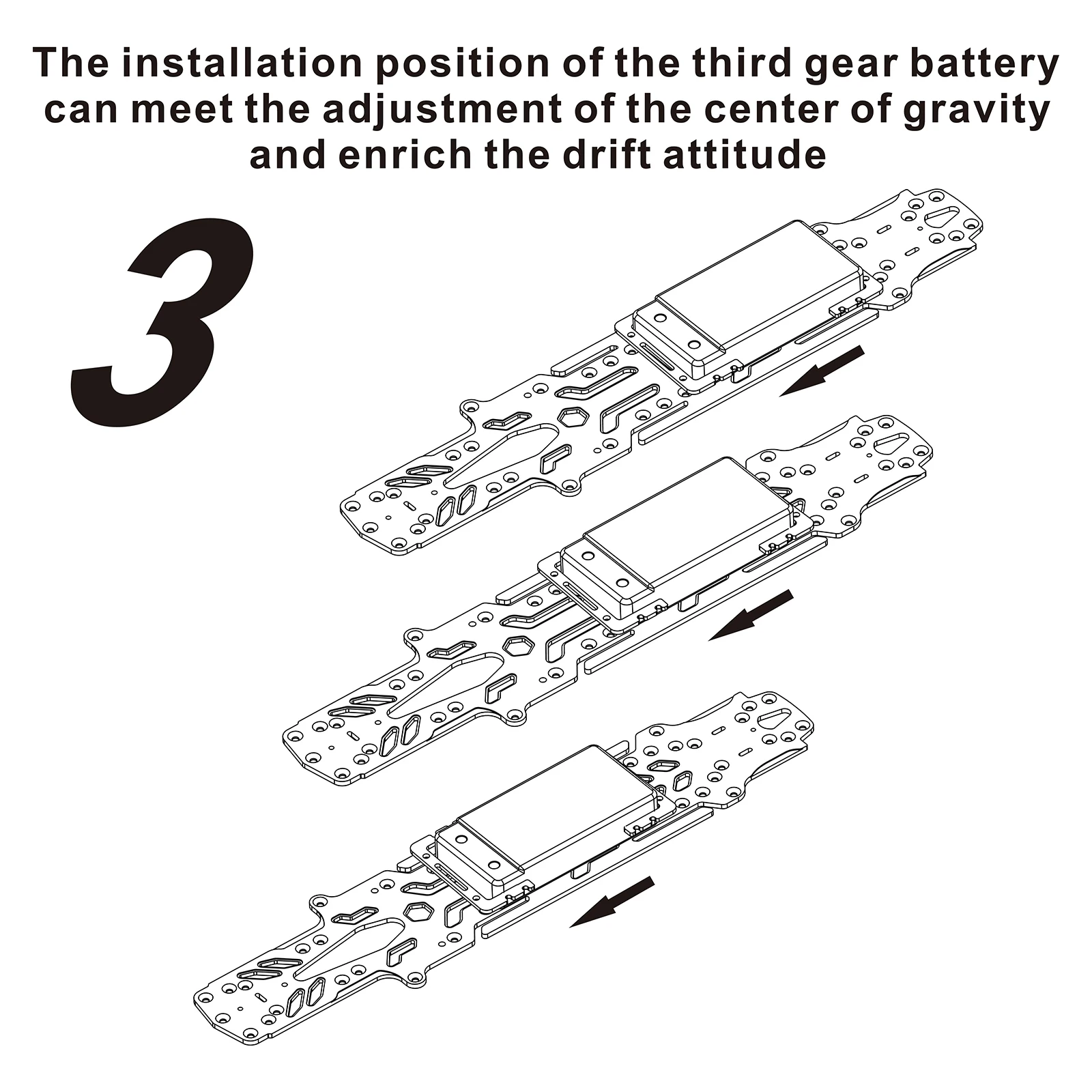 The installation position of the third gear battery can meet the adjustment of the center of gravity and enrich the drift attitude

3