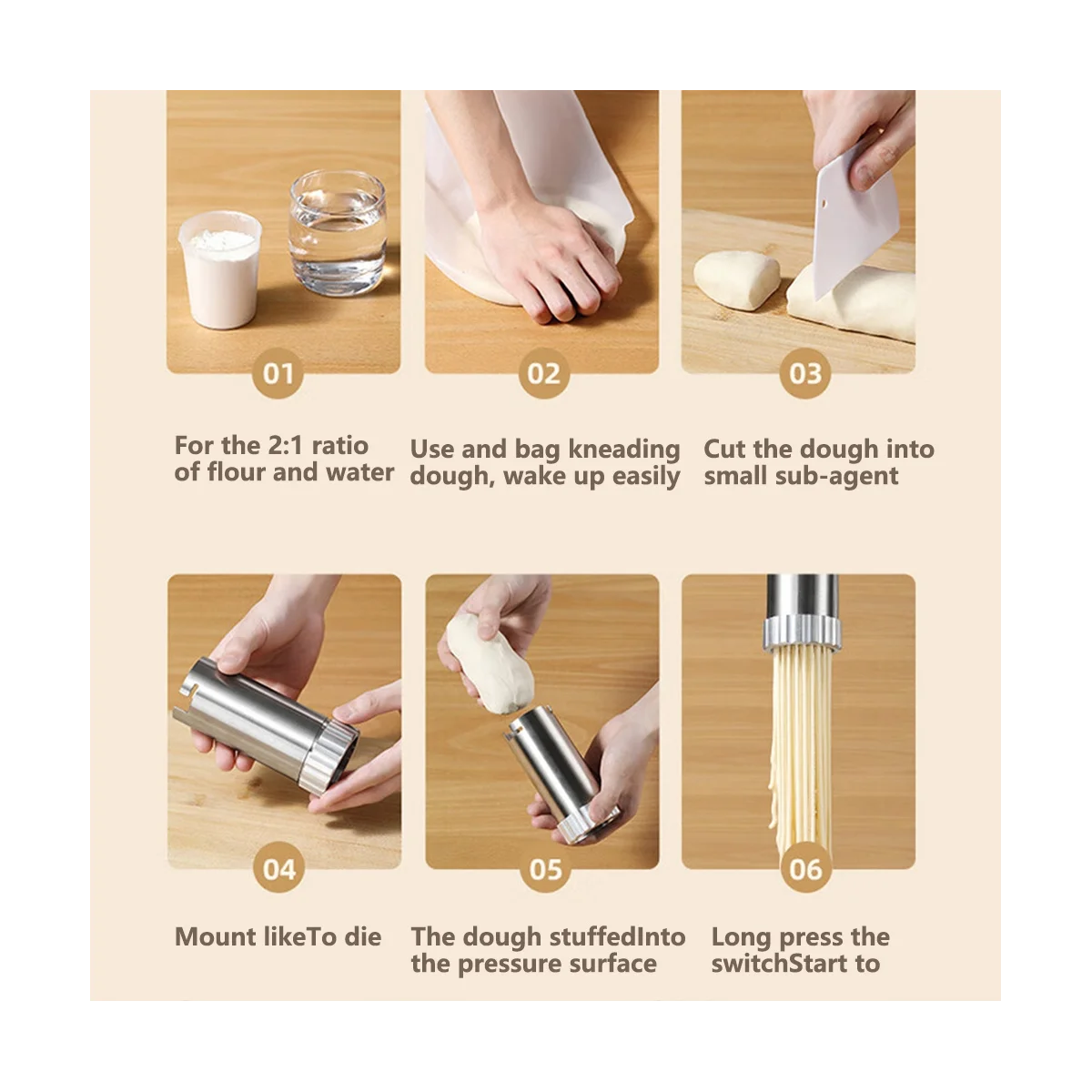 01

For the 2:1 ratio of flour and water

02

Use and bag kneading dough, wake up easily

03

Cut the dough into small sub-agent

04

Mount likeTo die

05

The dough stuffedInto the pressure surface

06

Long press the switchStart to