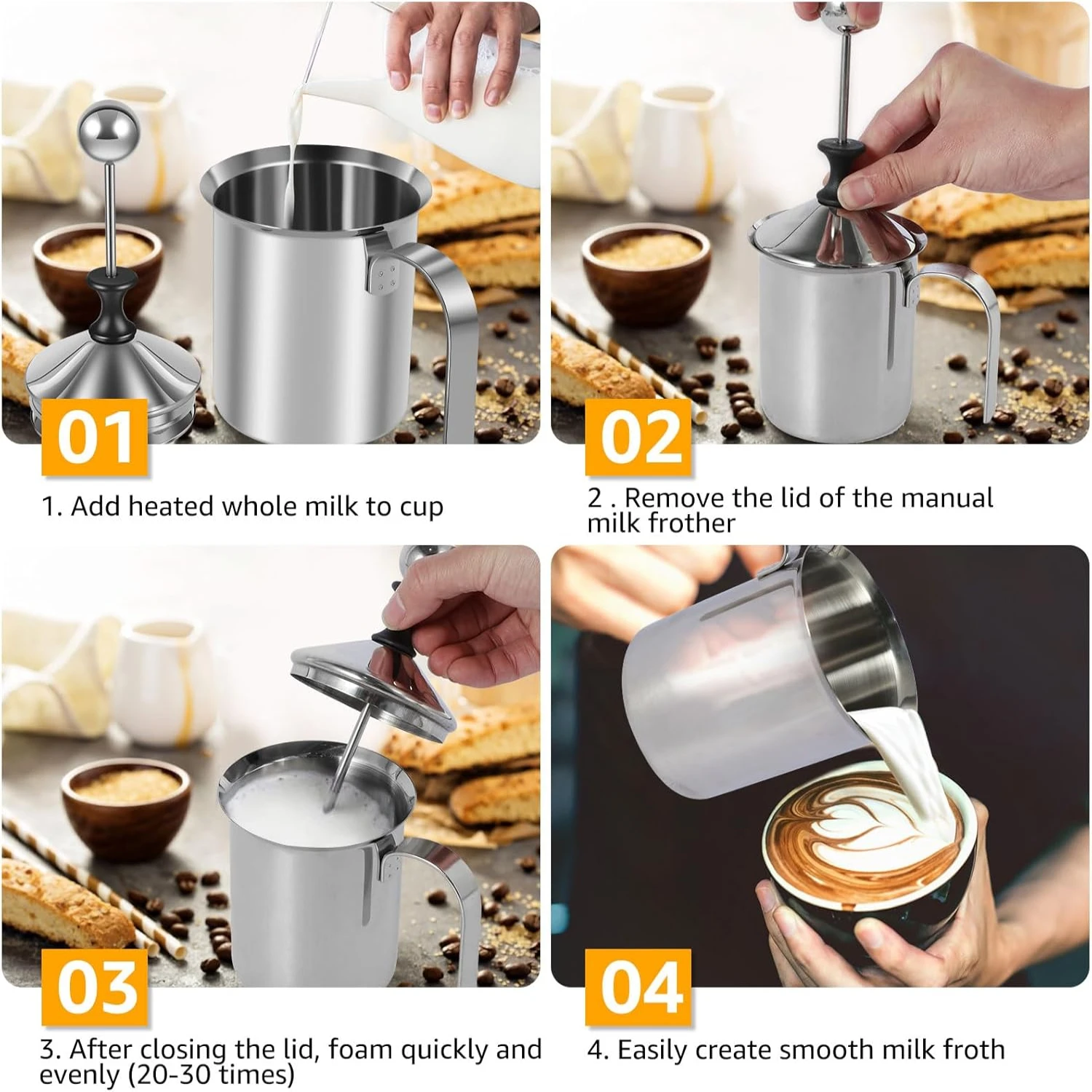 01

1. Add heated whole milk to cup

02

2 . Remove the lid of the manual milk frother

03

3. After closing the lid, foam quickly and evenly (20-30 times)

04

4. Easily create smooth milk froth