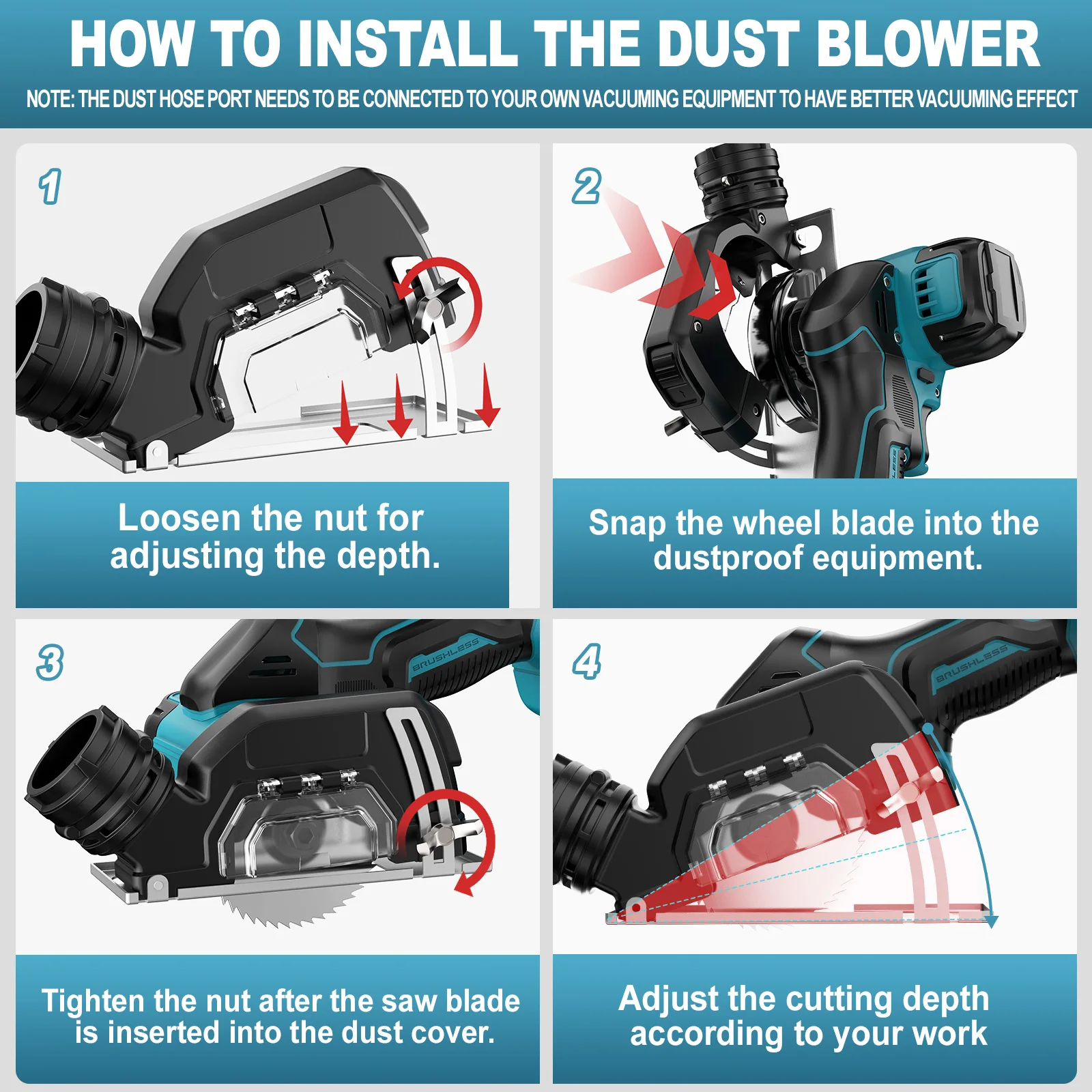 HOW TO INSTALL THE DUST BLOWER

NOTE: THE DUST HOSE PORT NEEDS TO BE CONNECTED TO YOUR OWN VACUUMING EQUIPMENT TO HAVE BETTER VACUUMING EFFECT

1

Loosen the nut for adjusting the depth.

2

Snap the wheel blade into the dustproof equipment.

3

BRUSHLESS

Tighten the nut after the saw blade is inserted into the dust cover.

4

BRUSHLESS

Adjust the cutting depth according to your work