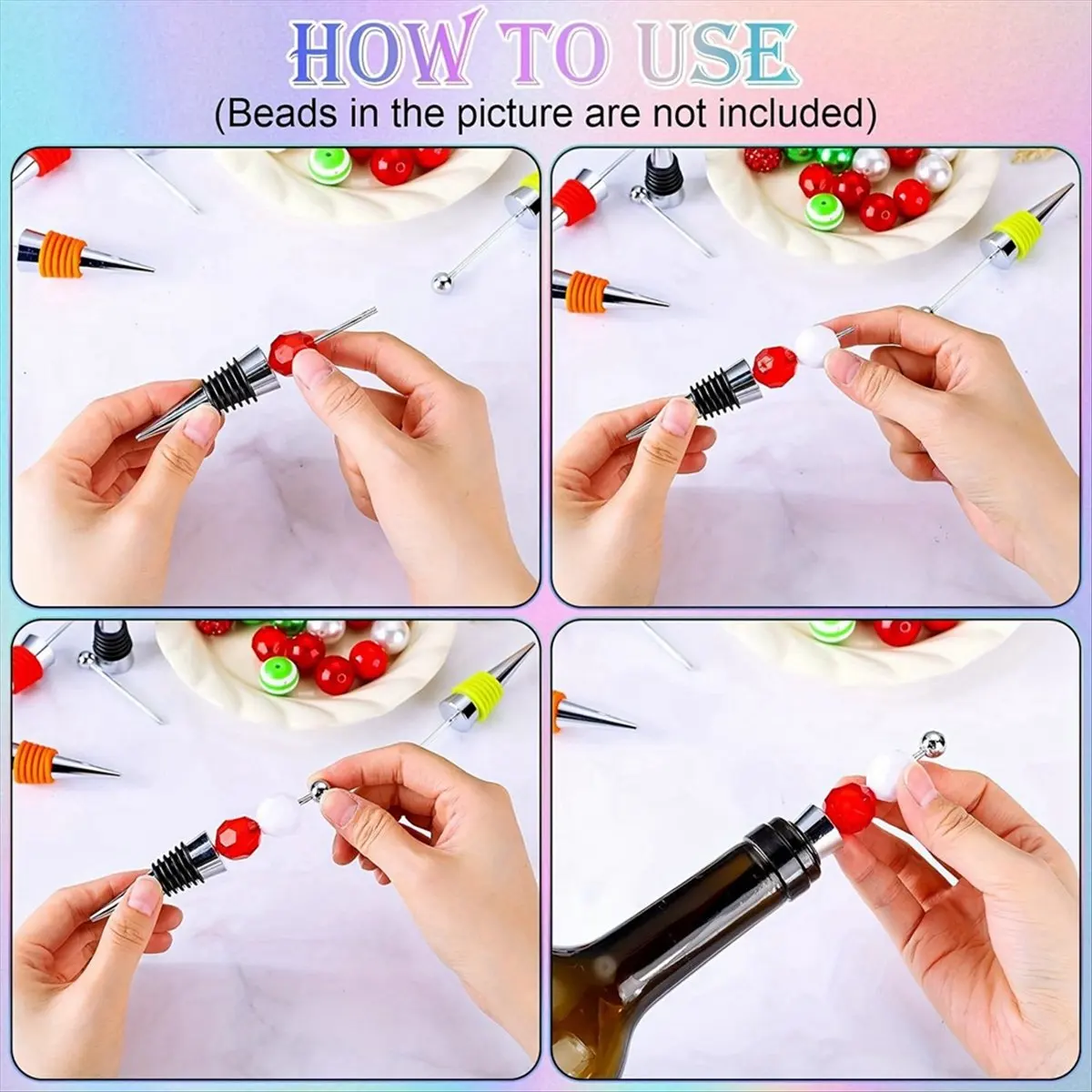 HOW TO USE
(Beads in the picture are not included)