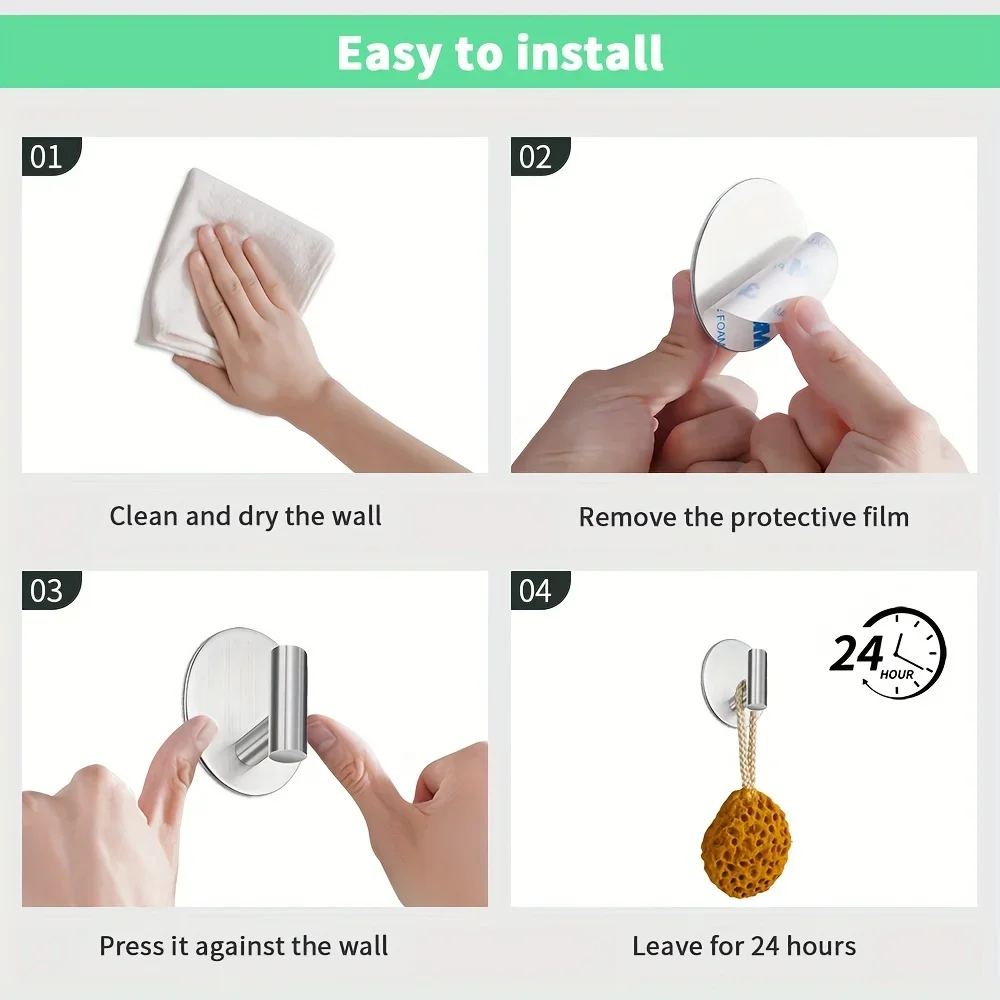 Easy to install

01

Clean and dry the wall

02

FOAM

Remove the protective film

03

Press it against the wall

04

24 HOUR

Leave for 24 hours