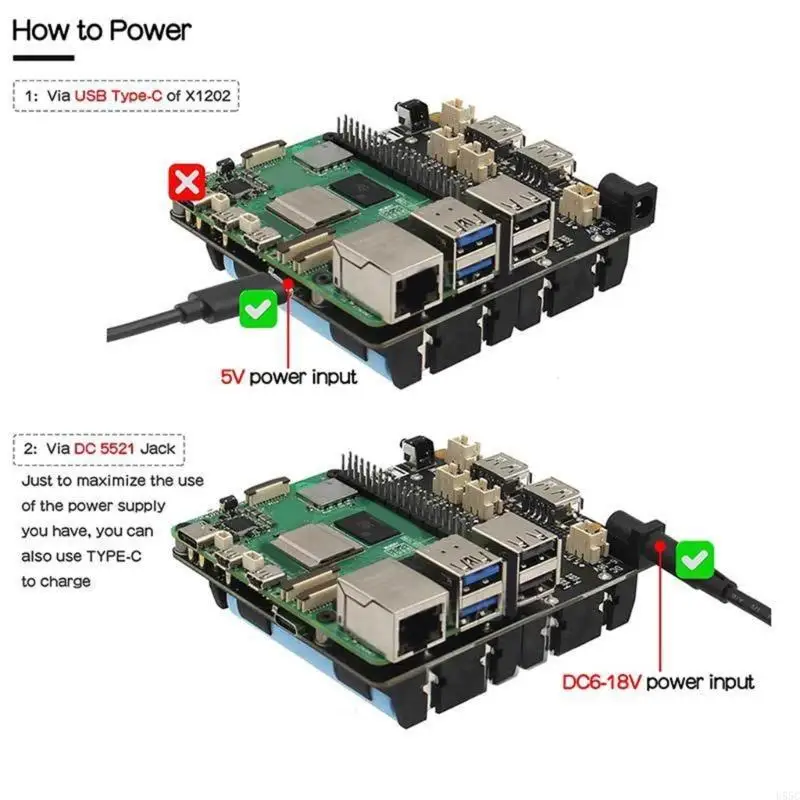 How to Power

1: Via USB Type-C of X1202

5V power input

2: Via DC 5521 Jack

Just to maximize the use of the power supply you have, you can also use TYPE-C to charge

DC6-18V power input