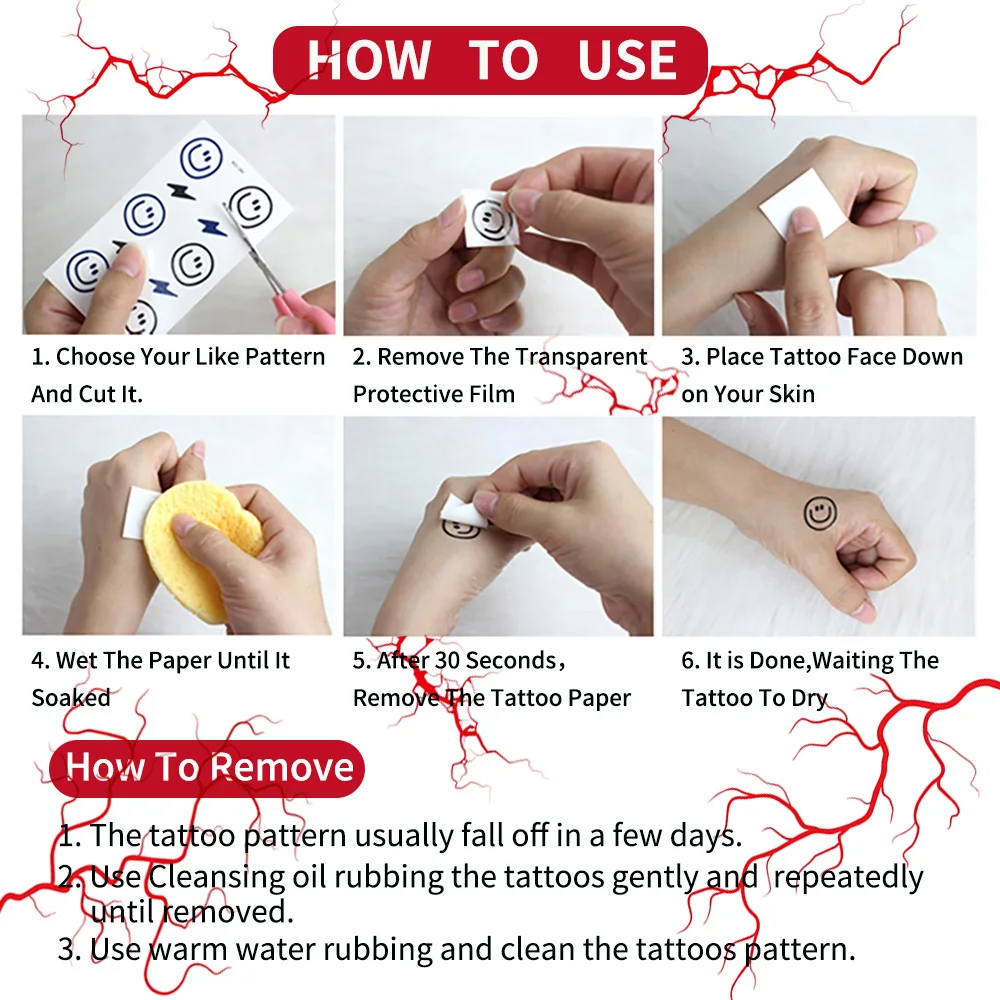 HOW TO USE

1. Choose Your Like Pattern And Cut It.

2. Remove The Transparent Protective Film

3. Place Tattoo Face Down on Your Skin

4. Wet The Paper Until It Soaked

5. After 30 Seconds, Remove The Tattoo Paper

6. It is Done,Waiting The Tattoo To Dry

How To Remove

1. The tattoo pattern usually fall off in a few days.
2. Use Cleansing oil rubbing the tattoos gently and repeatedly until removed.
3. Use warm water rubbing and clean the tattoos pattern.