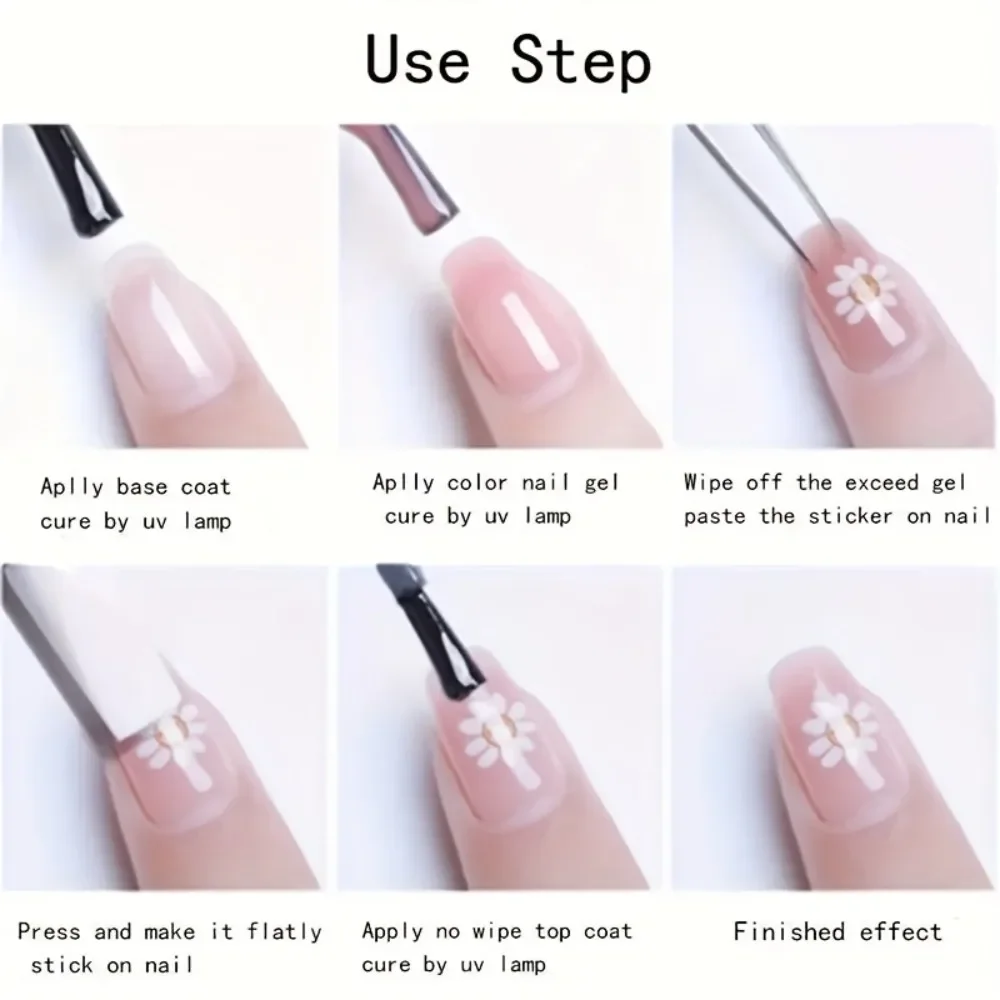 Use Step

Aplly base coat cure by uv lamp

Aplly color nail gel cure by uv lamp

Wipe off the exceed gel paste the sticker on nail

Press and make it flatly stick on nail

Apply no wipe top coat cure by uv lamp

Finished effect