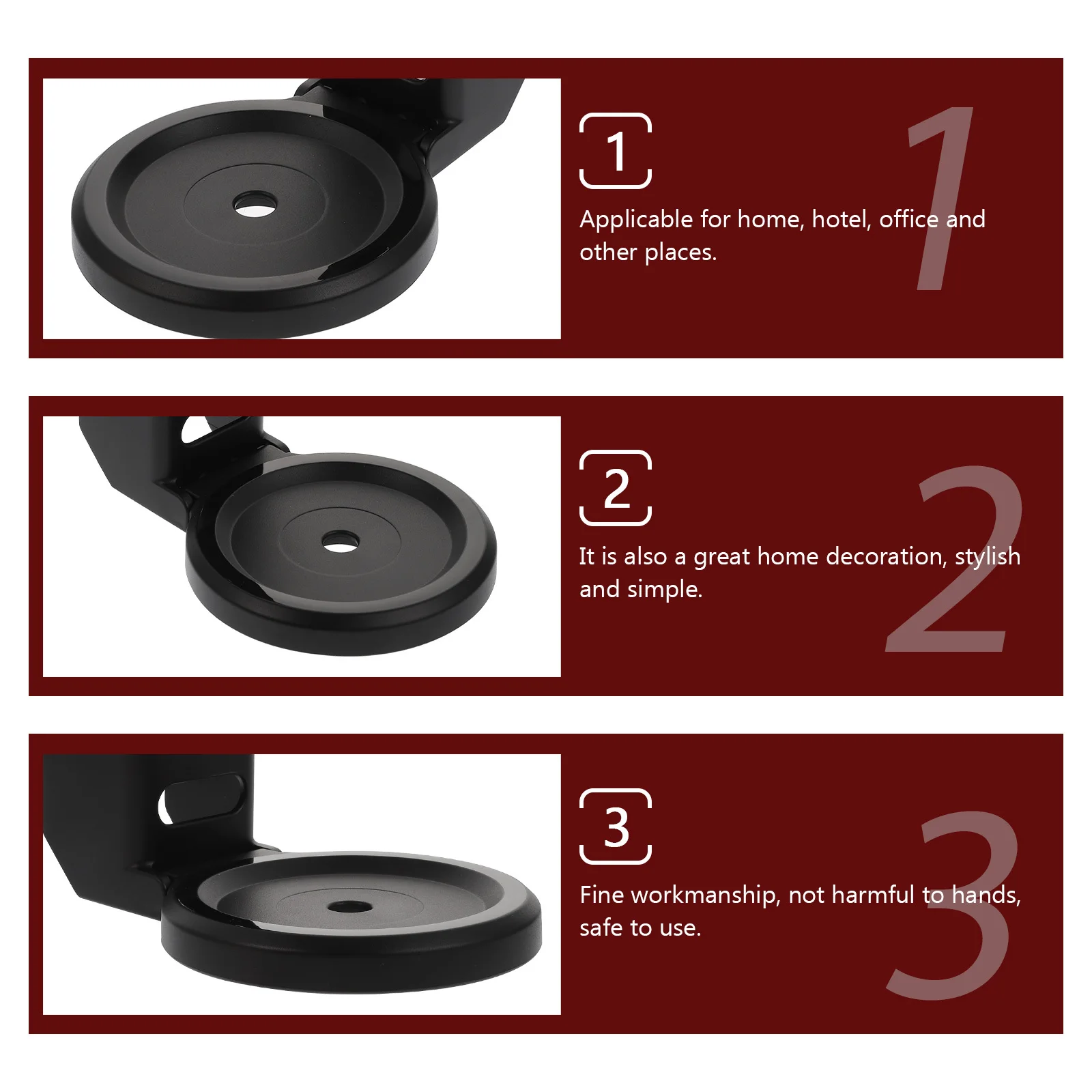 1

1

Applicable for home, hotel, office and other places.

2

2

It is also a great home decoration, stylish and simple.

3

3

Fine workmanship, not harmful to hands, safe to use.