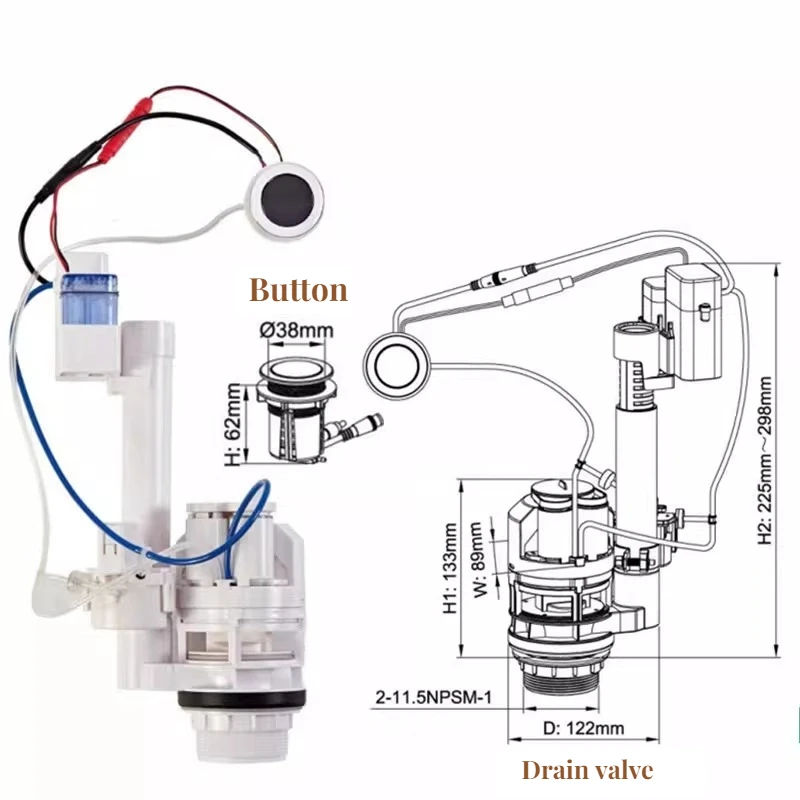 Button

Ø38mm

H: 62mm

H1: 133mm

W: 89mm

H2: 225mm～298mm

2-11.5NPSM-1

D: 122mm

Drain valve