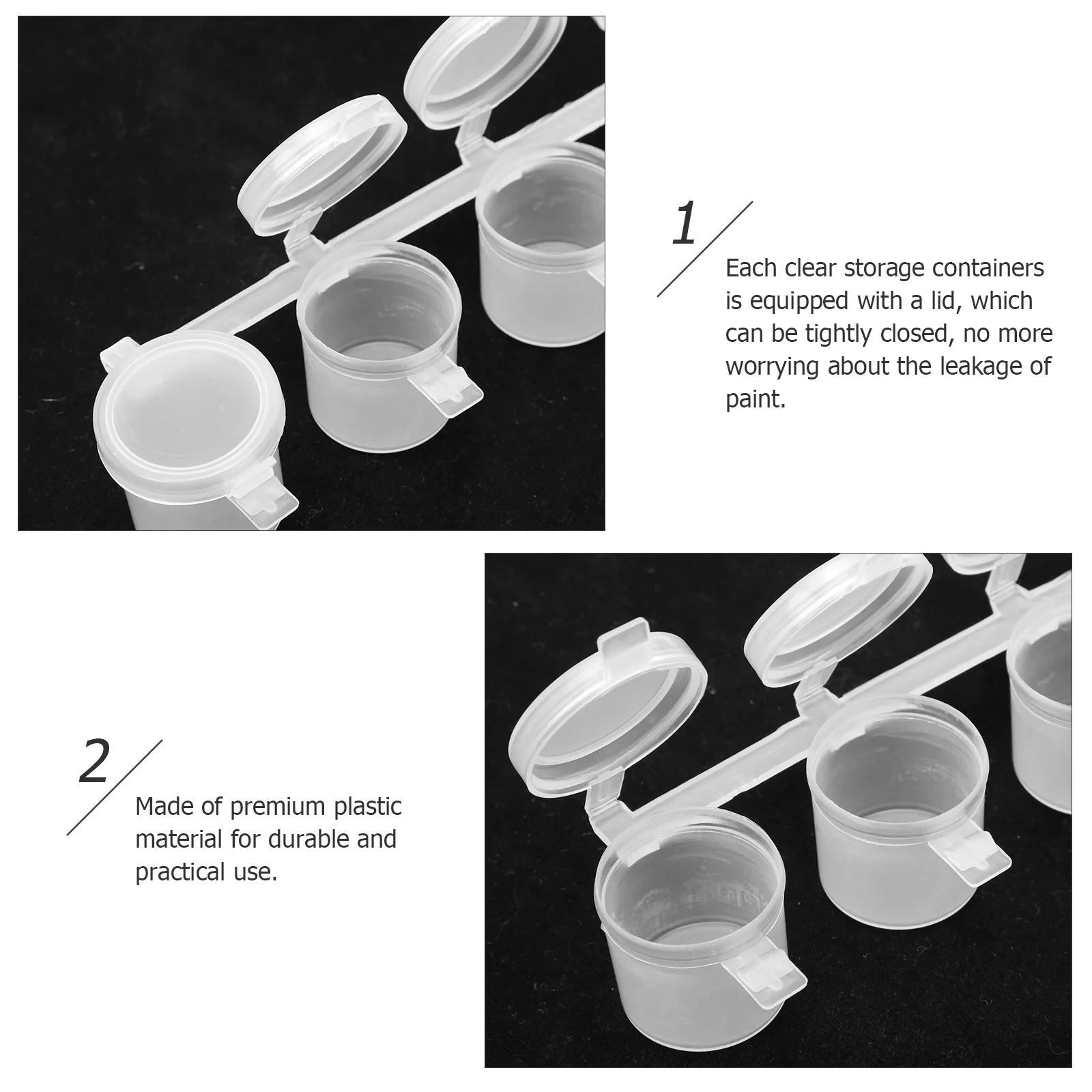 1

Each clear storage containers is equipped with a lid, which can be tightly closed, no more worrying about the leakage of paint.

2

Made of premium plastic material for durable and practical use.