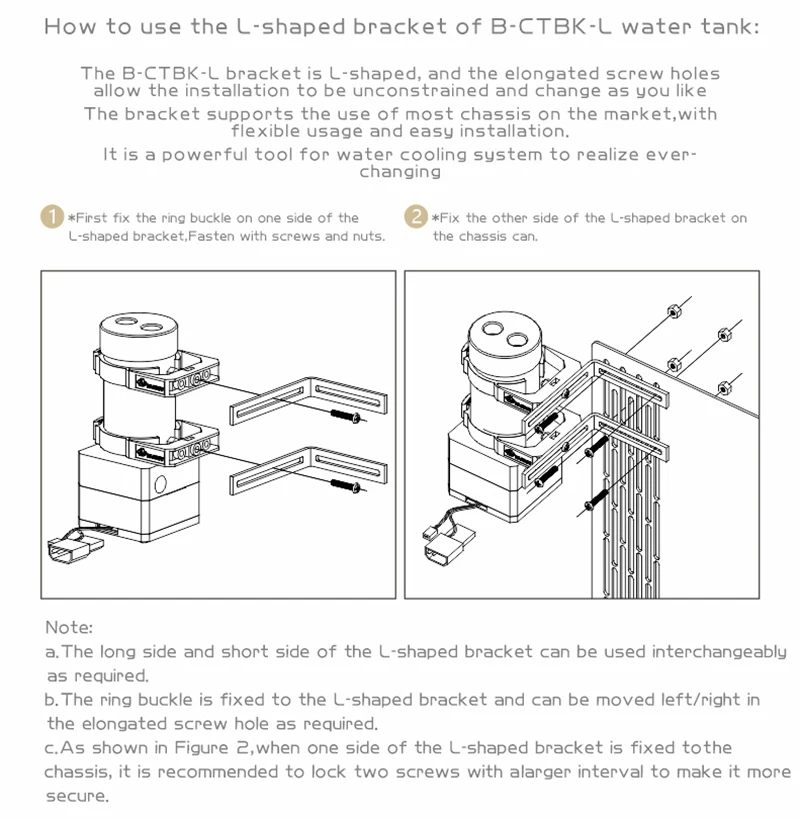 How to use the L-shaped bracket of B-CTBK-L water tank:

The B-CTBK-L bracket is L-shaped, and the elongated screw holes allow the installation to be unconstrained and change as you like

The bracket supports the use of most chassis on the market,with flexible usage and easy installation.

It is a powerful tool for water cooling system to realize ever-changing

1 *First fix the ring buckle on one side of the L-shaped bracket,Fasten with screws and nuts.

2 *Fix the other side of the L-shaped bracket on the chassis can.

Note:
a.The long side and short side of the L-shaped bracket can be used interchangeably as required.
b.The ring buckle is fixed to the L-shaped bracket and can be moved left/right in the elongated screw hole as required.
c.As shown in Figure 2,when one side of the L-shaped bracket is fixed tothe chassis, it is recommended to lock two screws with alarger interval to make it more secure.