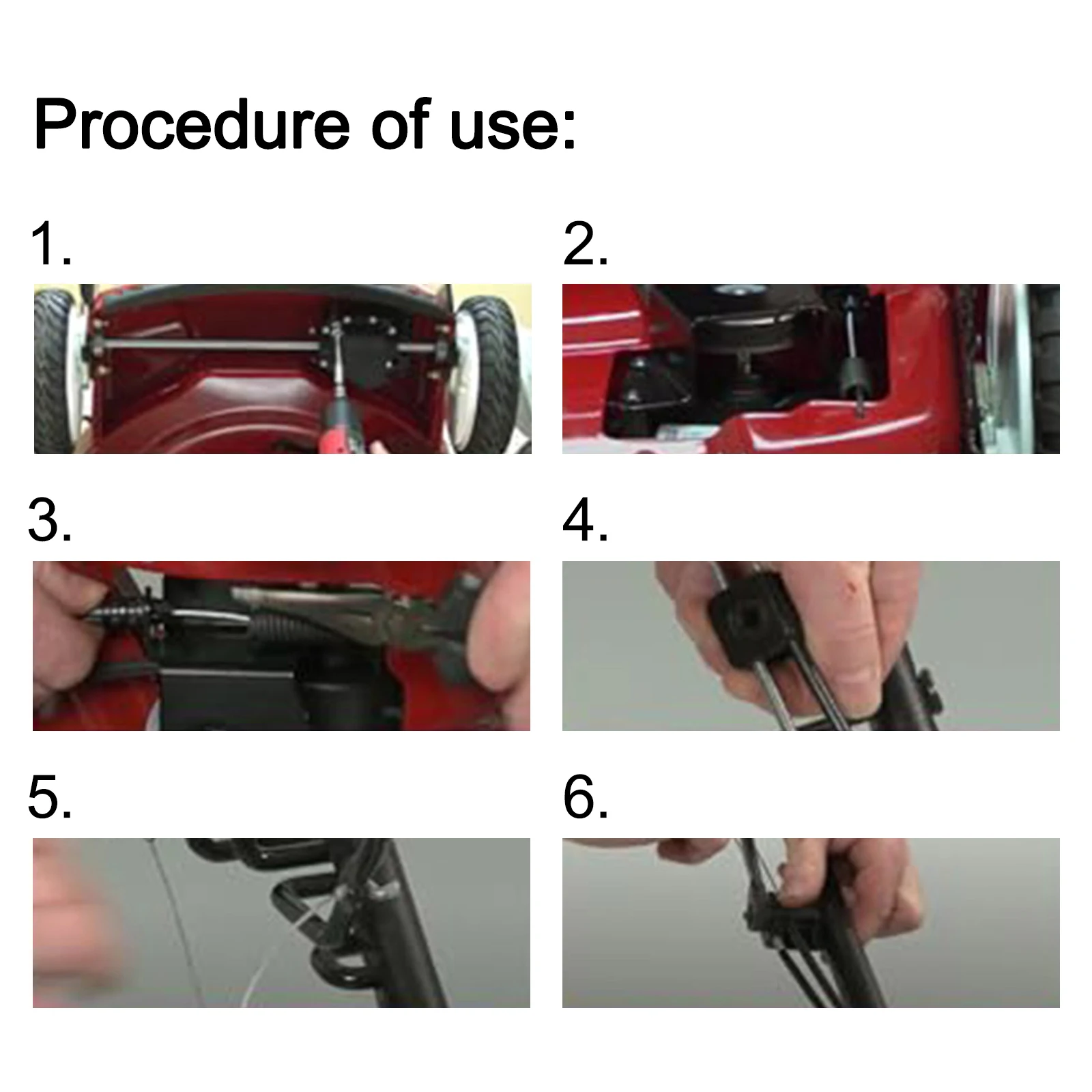 Procedure of use:

1.

2.

3.

4.

5.

6.