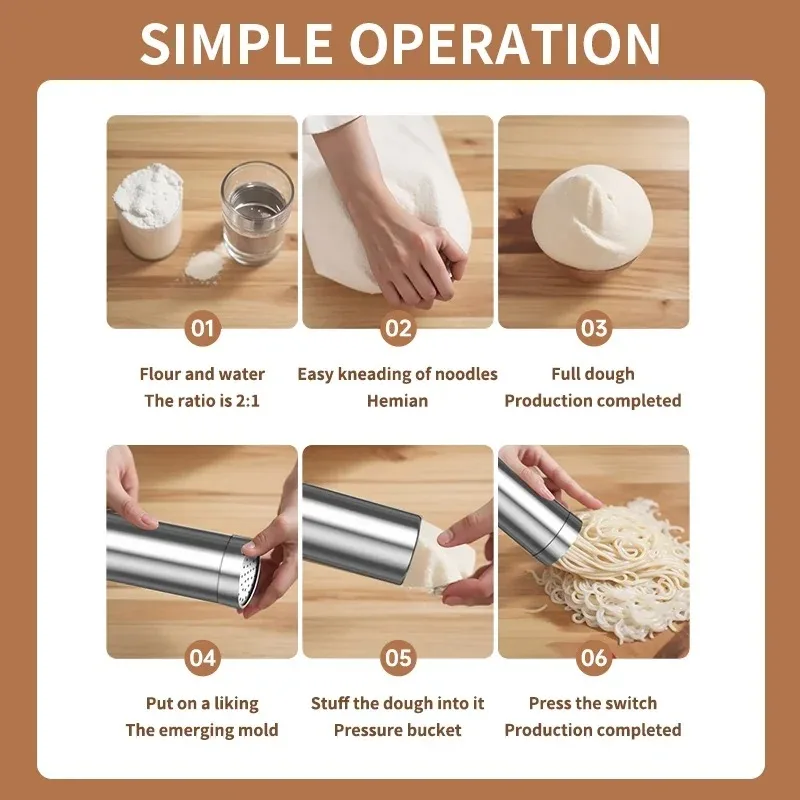 SIMPLE OPERATION

01

Flour and water
The ratio is 2:1

02

Easy kneading of noodles
Hemian

03

Full dough
Production completed

04

Put on a liking
The emerging mold

05

Stuff the dough into it
Pressure bucket

06

Press the switch
Production completed