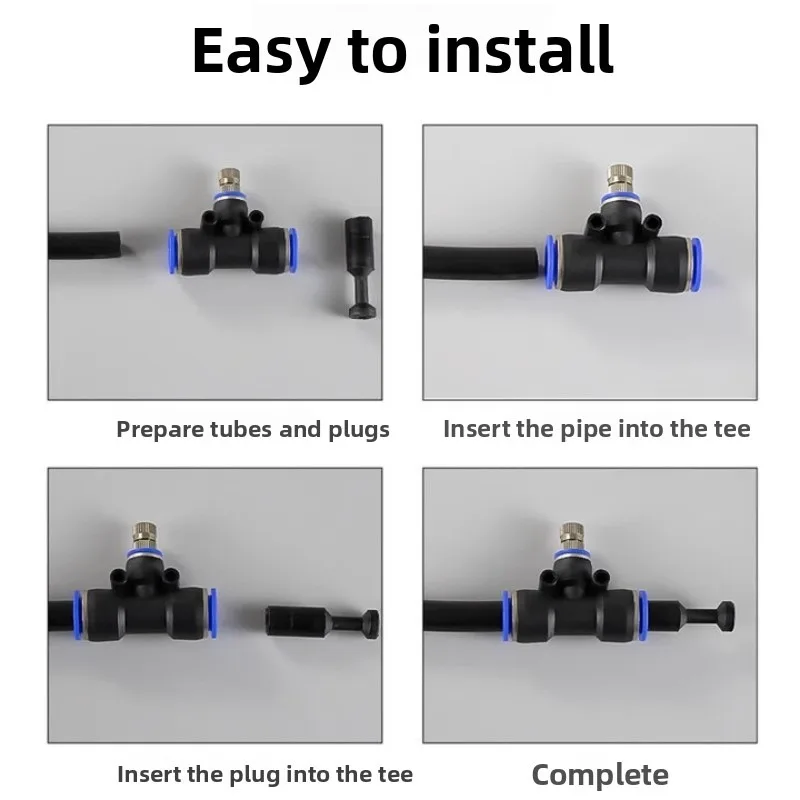 Easy to install

Prepare tubes and plugs

Insert the pipe into the tee

Insert the plug into the tee

Complete