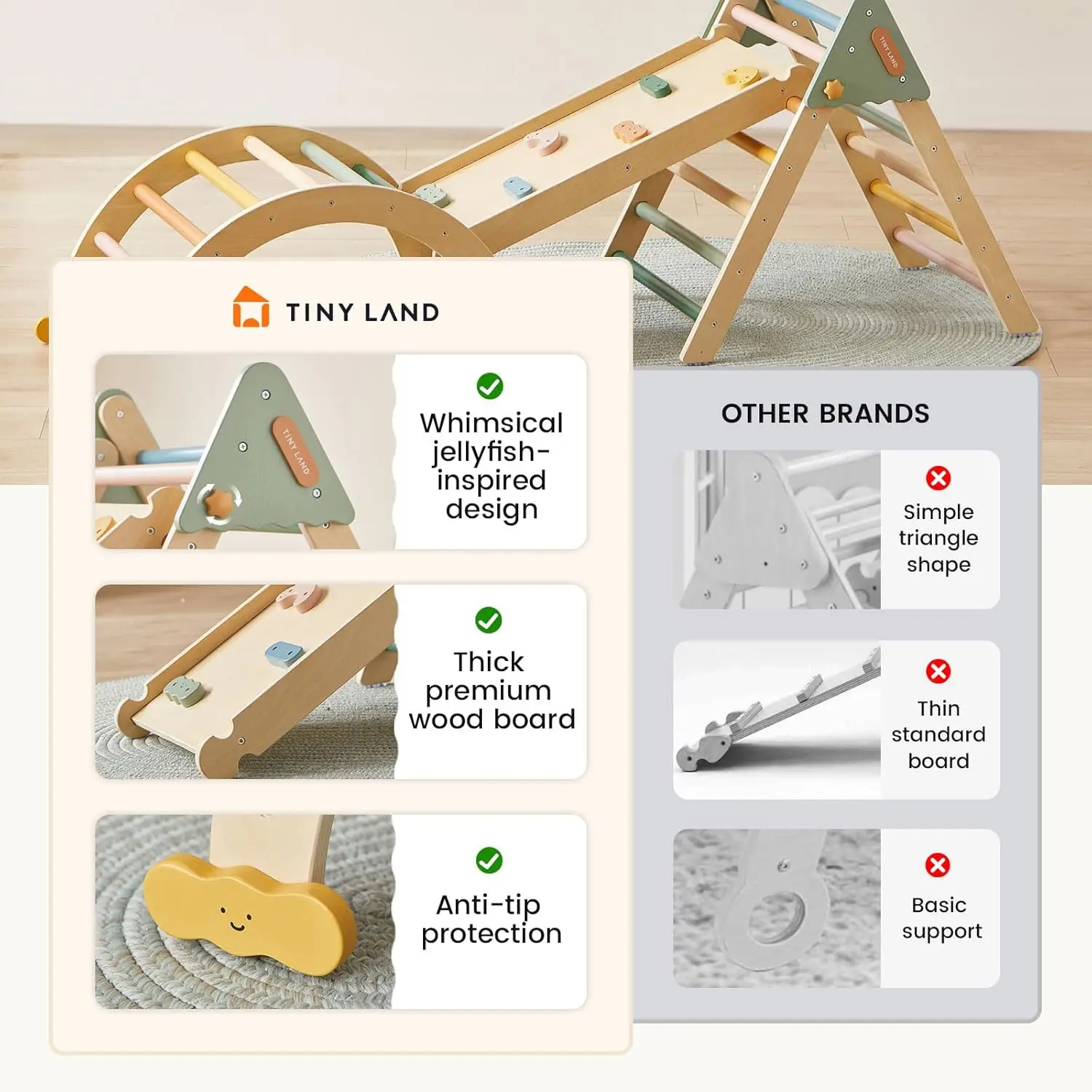 TINY LAND

TINY LAND

TINY LAND

Whimsical jellyfish-inspired design

Thick premium wood board

Anti-tip protection

OTHER BRANDS

Simple triangle shape

Thin standard board

Basic support