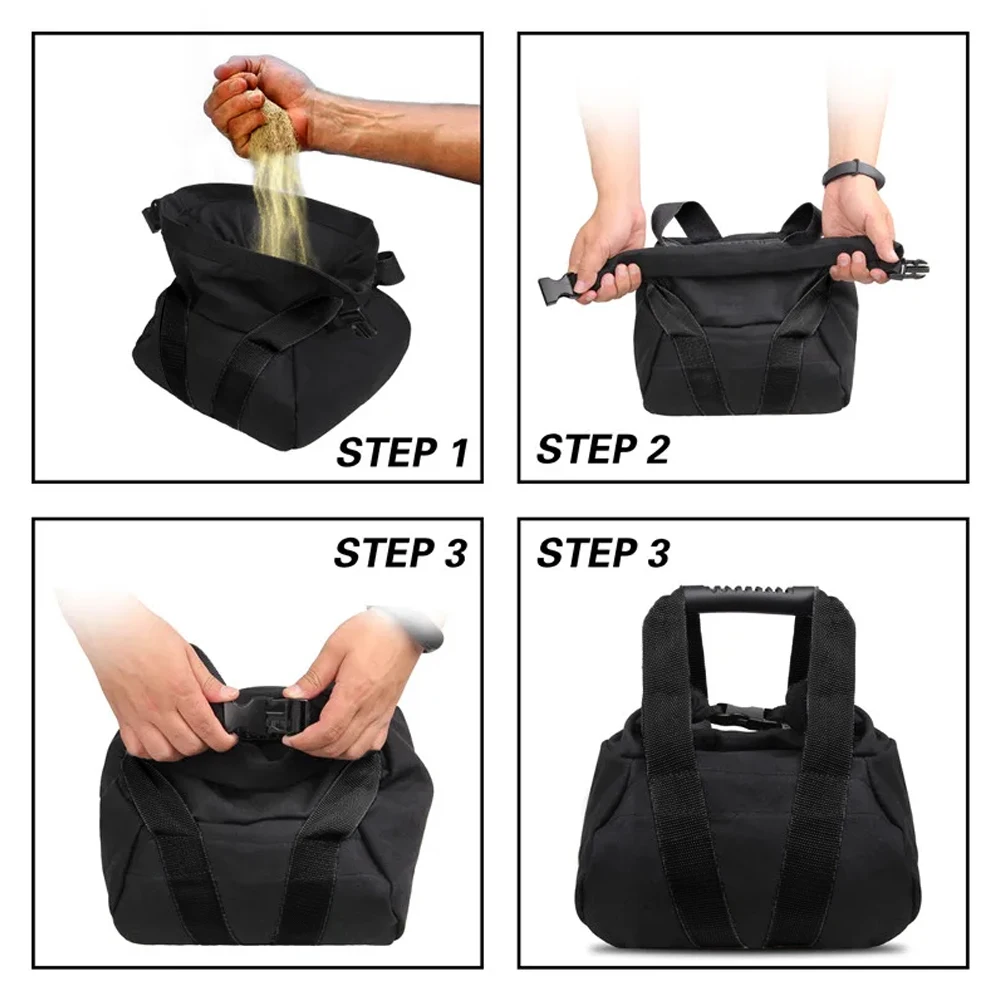 STEP 1

STEP 2

STEP 3

STEP 3