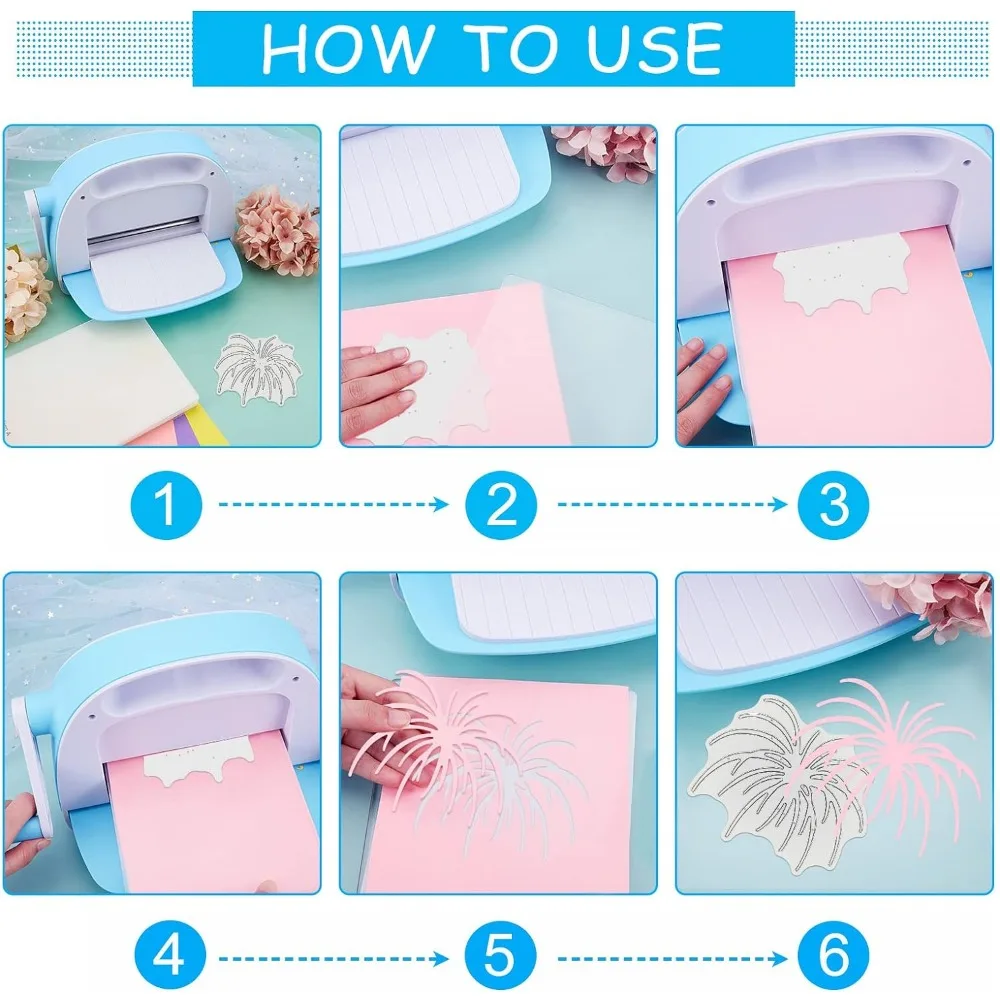 HOW TO USE

1
2
3
4
5
6