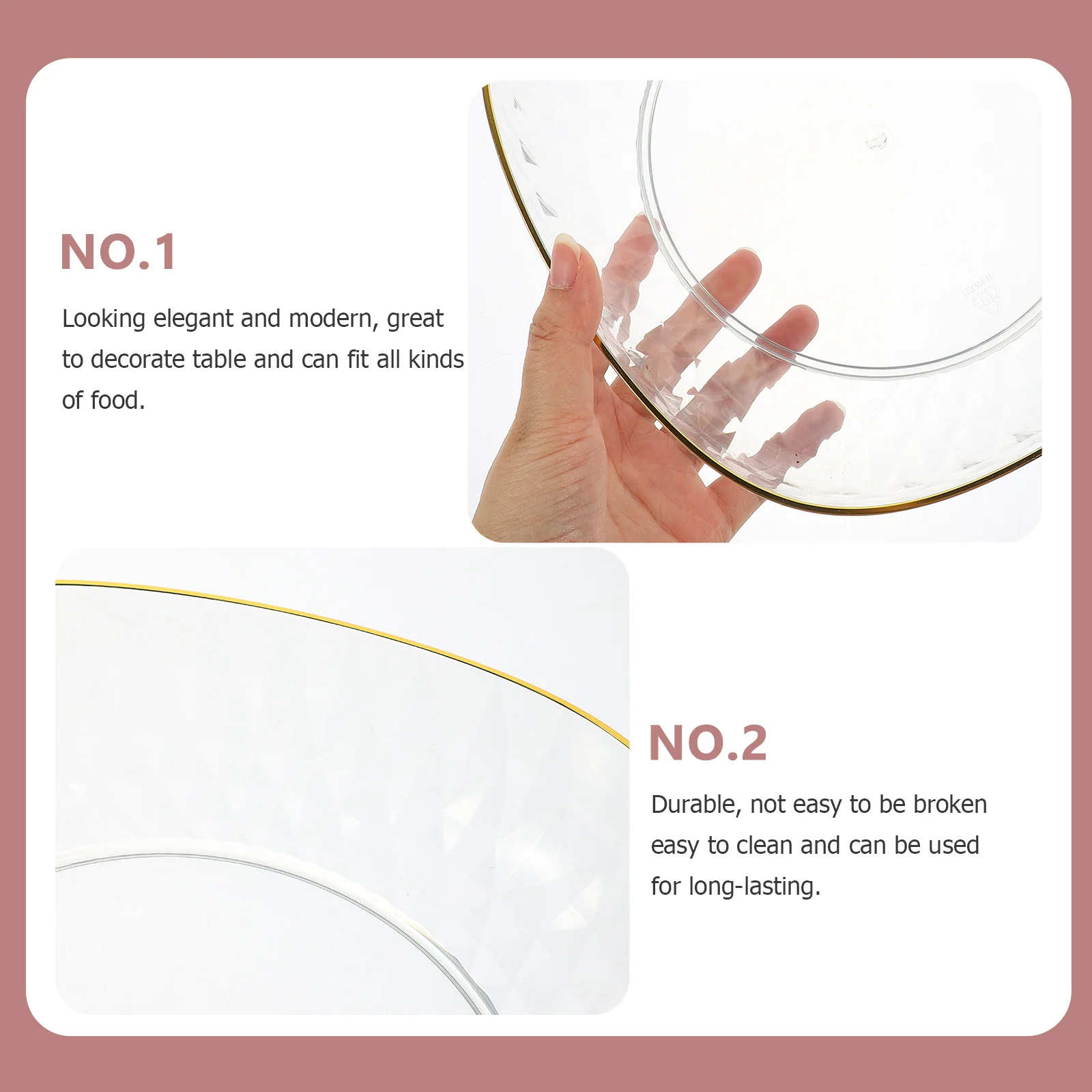 NO.1

Looking elegant and modern, great to decorate table and can fit all kinds of food.

NO.2

Durable, not easy to be broken easy to clean and can be used for long-lasting.