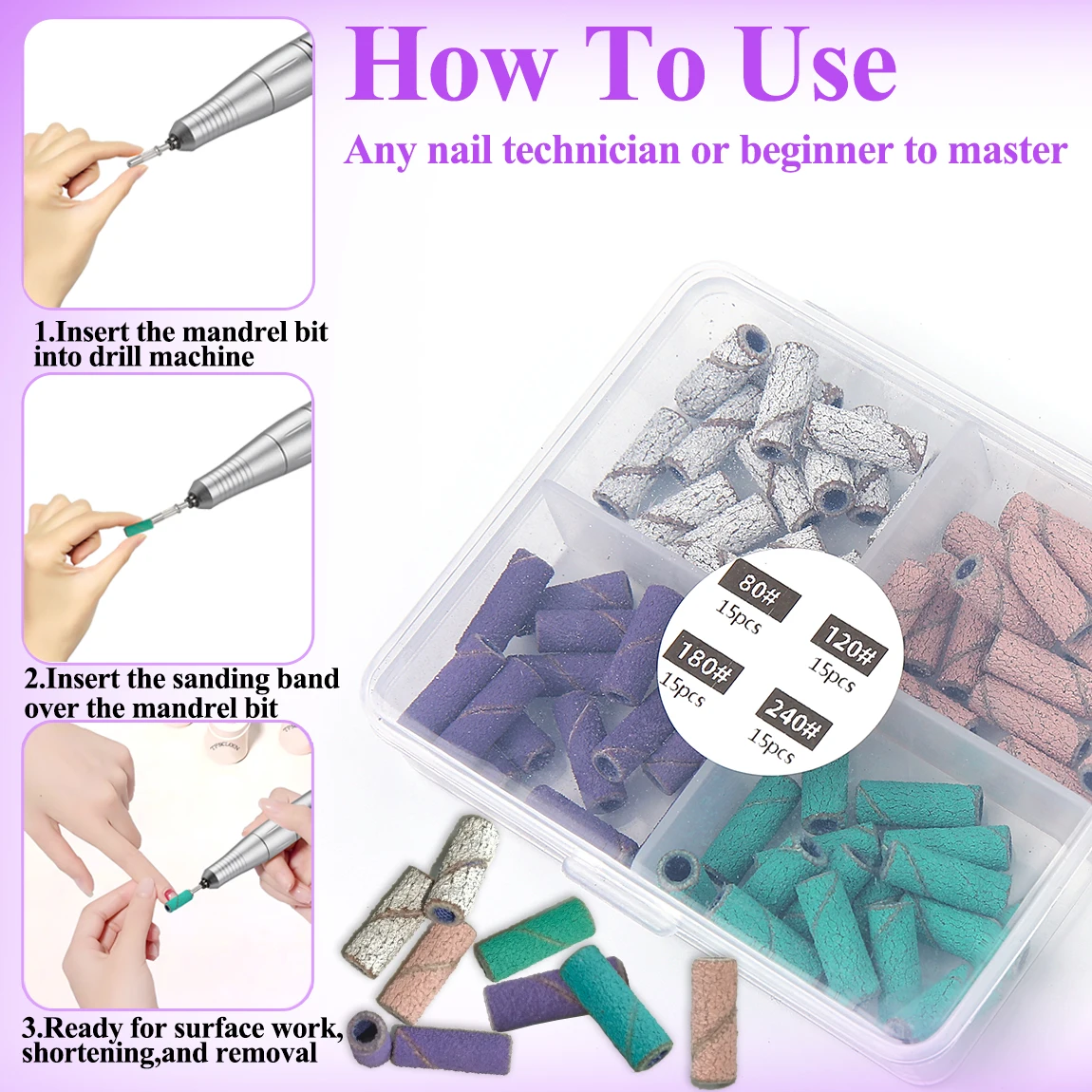 How To Use
Any nail technician or beginner to master

1.Insert the mandrel bit into drill machine

2.Insert the sanding band over the mandrel bit

3.Ready for surface work, shortening,and removal

80#
15pcs
120#
15pcs
180#
15pcs
240#
15pcs