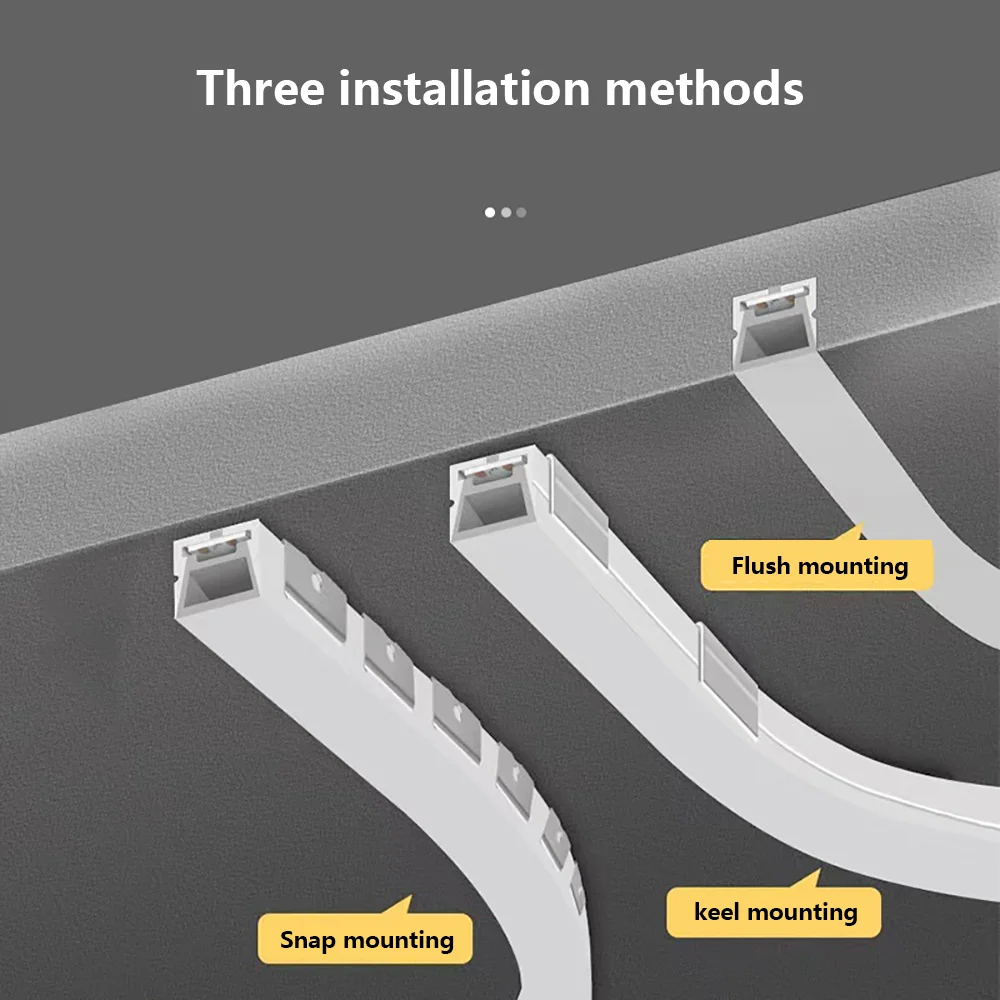 Three installation methods

Flush mounting

keel mounting

Snap mounting