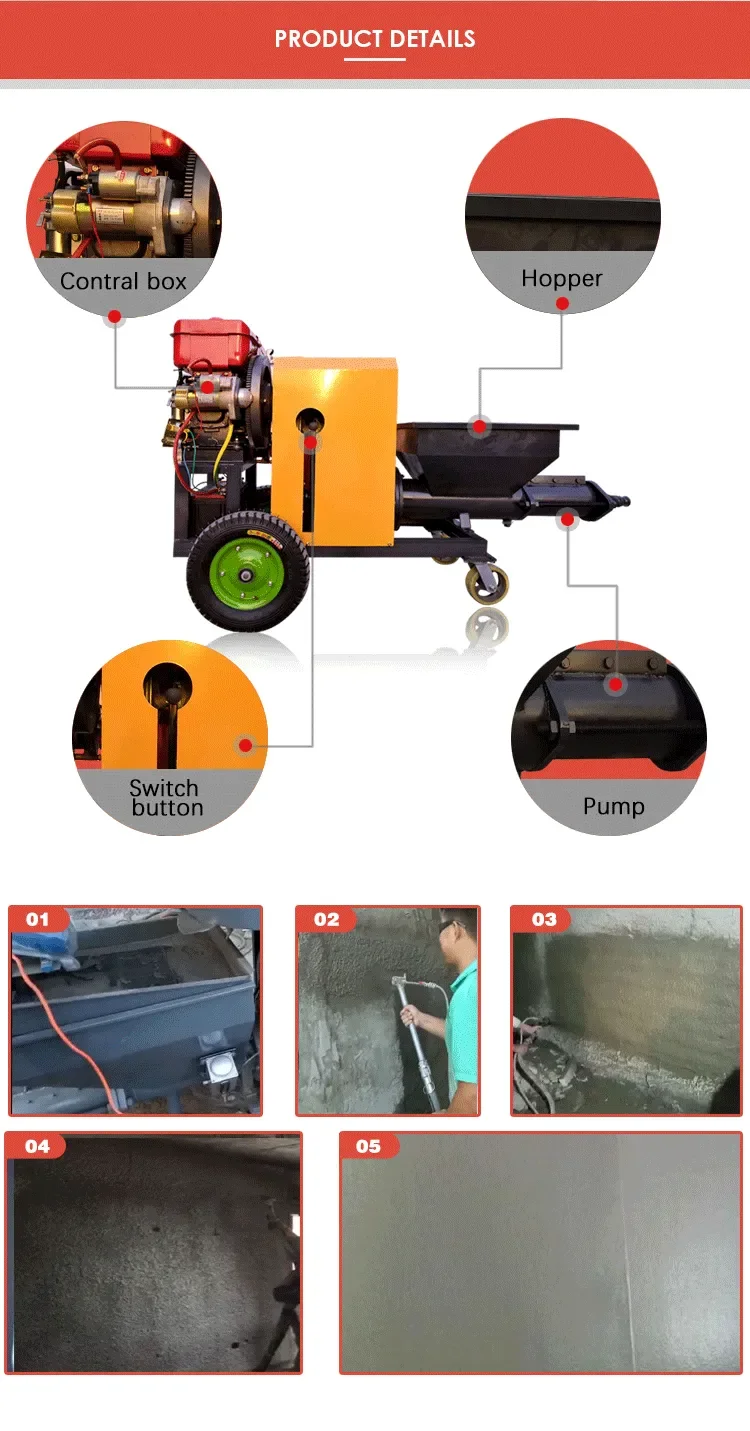 PRODUCT DETAILS

Contral box

Hopper

Switch button

Pump

01

02

03

04

05