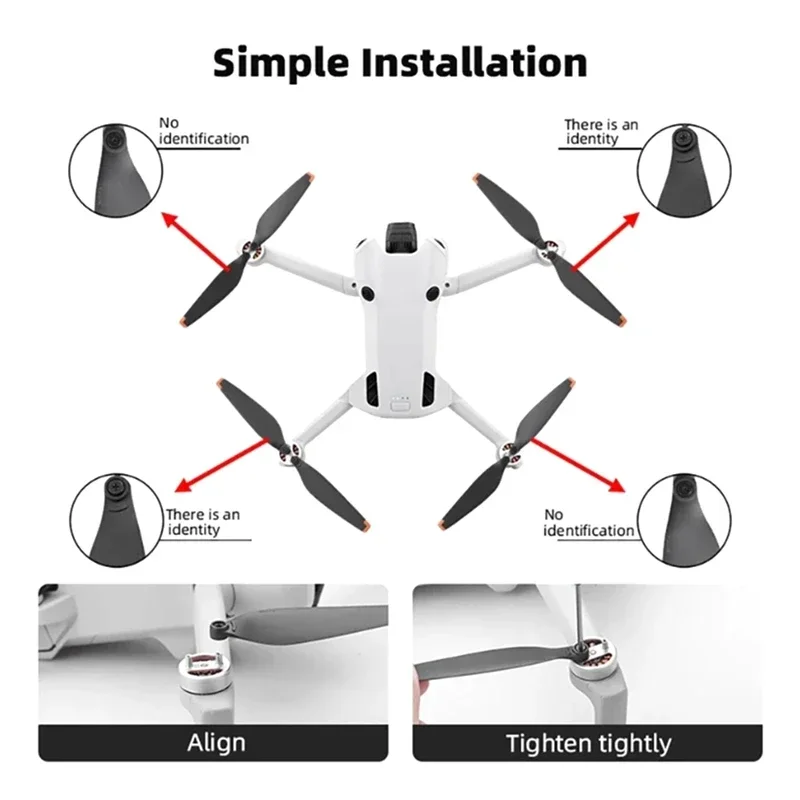 Simple Installation

No identification

There is an identity

There is an identity

No identification

Align

Tighten tightly