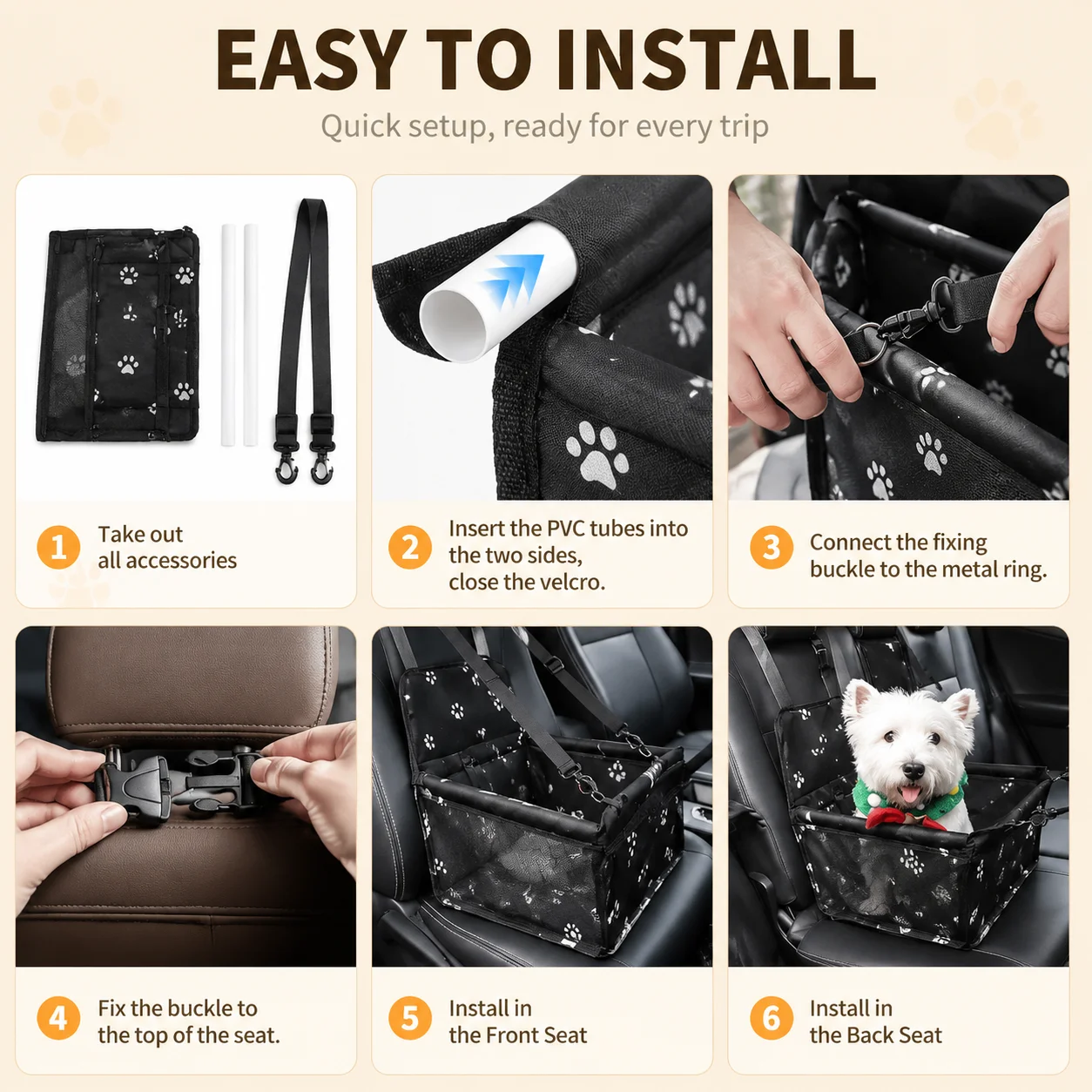 EASY TO INSTALL

Quick setup, ready for every trip

1 Take out
all accessories

2 Insert the PVC tubes into
the two sides,
close the velcro.

3 Connect the fixing
buckle to the metal ring.

4 Fix the buckle to
the top of the seat.

5 Install in
the Front Seat

6 Install in
the Back Seat