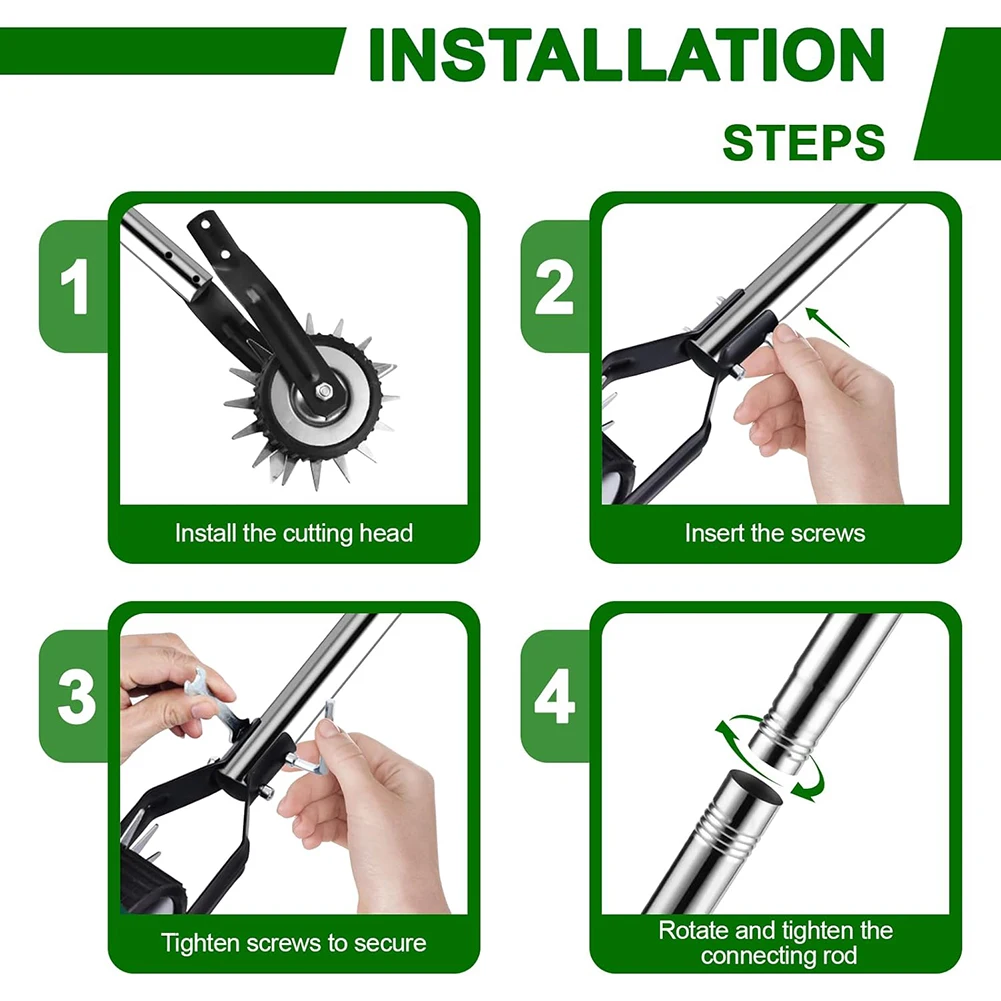 INSTALLATION
STEPS

1
Install the cutting head

2
Insert the screws

3
Tighten screws to secure

4
Rotate and tighten the connecting rod