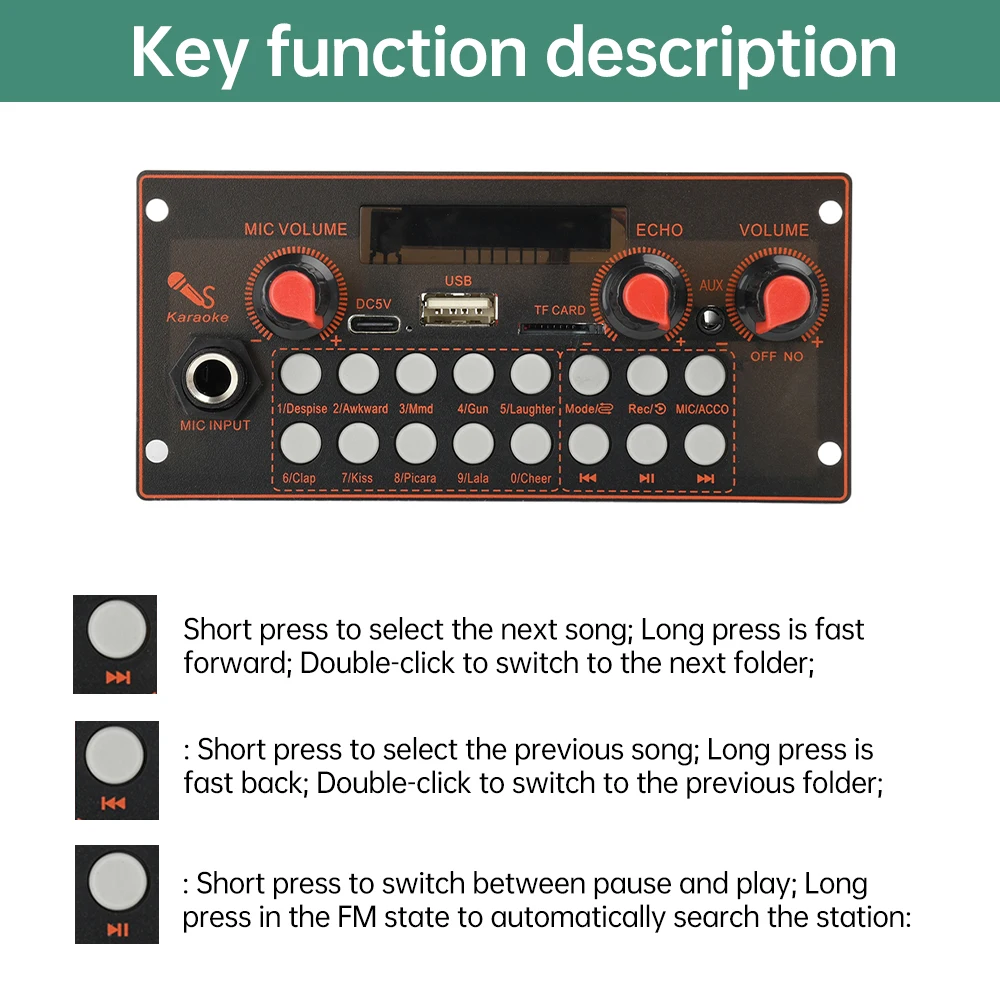 Key function description

MIC VOLUME
ECHO
VOLUME
Karaoke
DC5V
USB
TF CARD
AUX
OFF NO
MIC INPUT
1/Despise 2/Awkward 3/Mmd 4/Gun 5/Laughter
Mode/ Rec/ MIC/ACCO
6/Clap 7/Kiss 8/Picara 9/Lala 0/Cheer

Short press to select the next song; Long press is fast forward; Double-click to switch to the next folder;

: Short press to select the previous song; Long press is fast back; Double-click to switch to the previous folder;

: Short press to switch between pause and play; Long press in the FM state to automatically search the station: