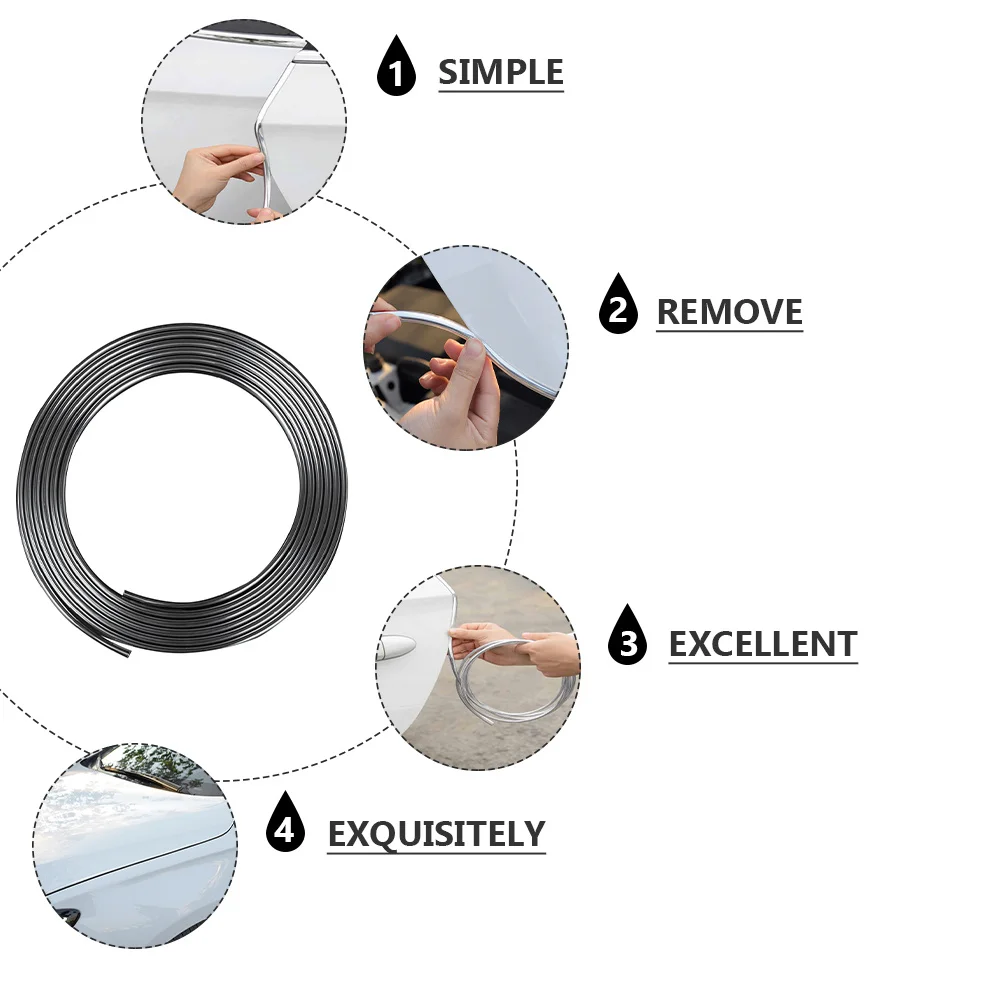 1 SIMPLE

2 REMOVE

3 EXCELLENT

4 EXQUISITELY