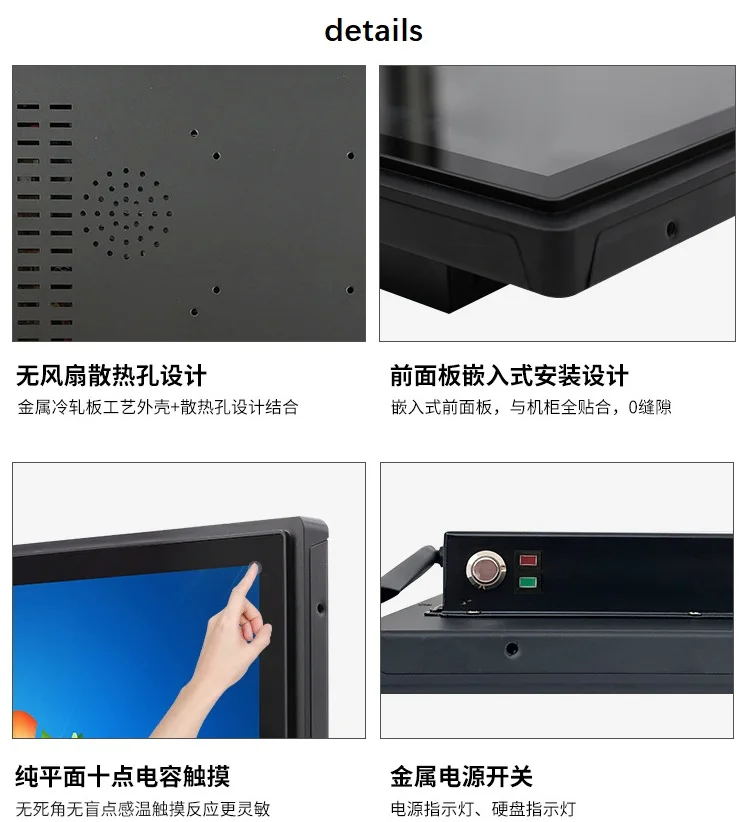 details

无风扇散热孔设计

金属冷轧板工艺外壳+散热孔设计结合

前面板嵌入式安装设计

嵌入式前面板，与机柜全贴合，0缝隙

纯平面十点电容触摸

无死角无盲点感温触摸反应更灵敏

金属电源开关

电源指示灯、硬盘指示灯