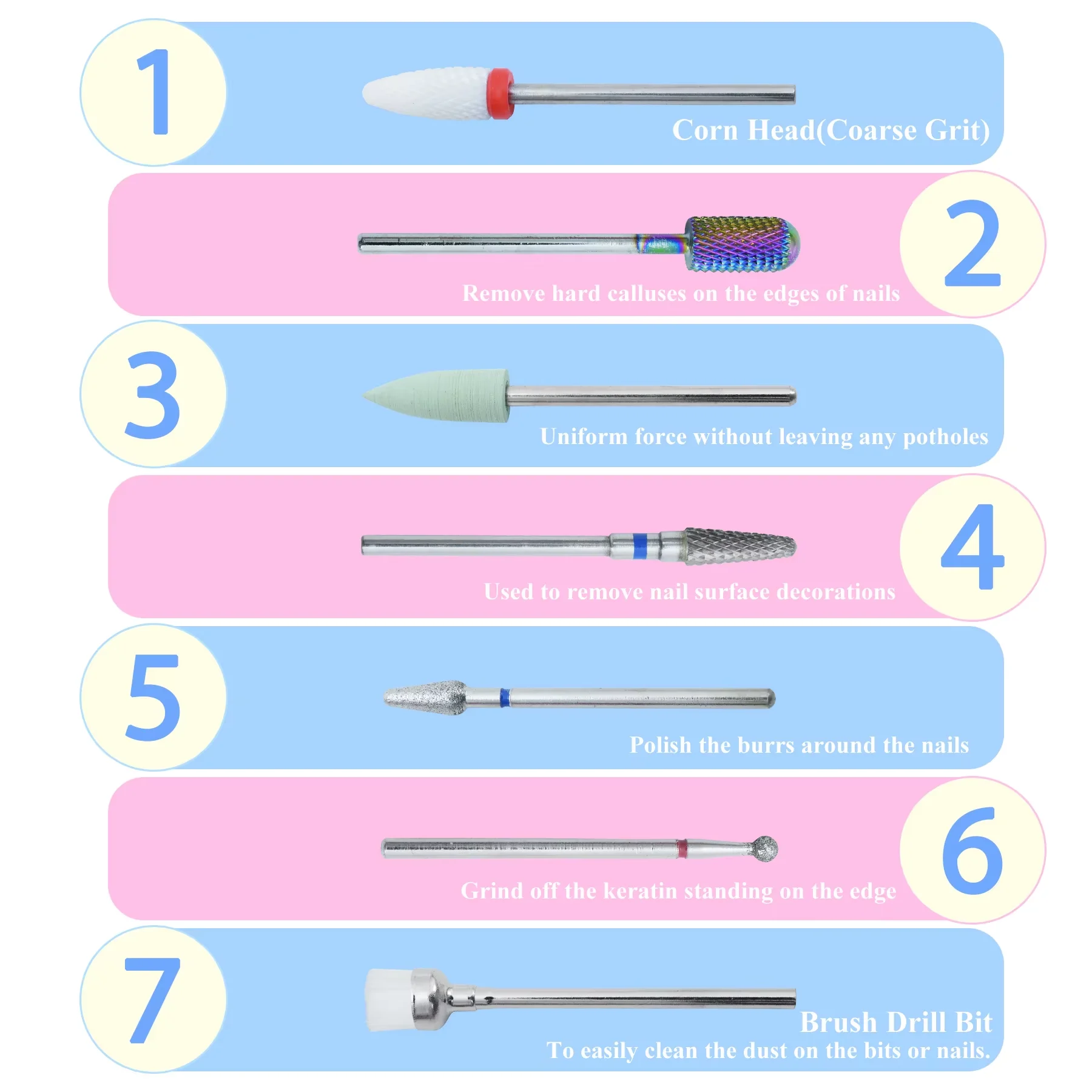 1

Corn Head(Coarse Grit)

2

Remove hard calluses on the edges of nails

3

Uniform force without leaving any potholes

4

Used to remove nail surface decorations

5

Polish the burrs around the nails

6

Grind off the keratin standing on the edge

7

Brush Drill Bit
To easily clean the dust on the bits or nails.