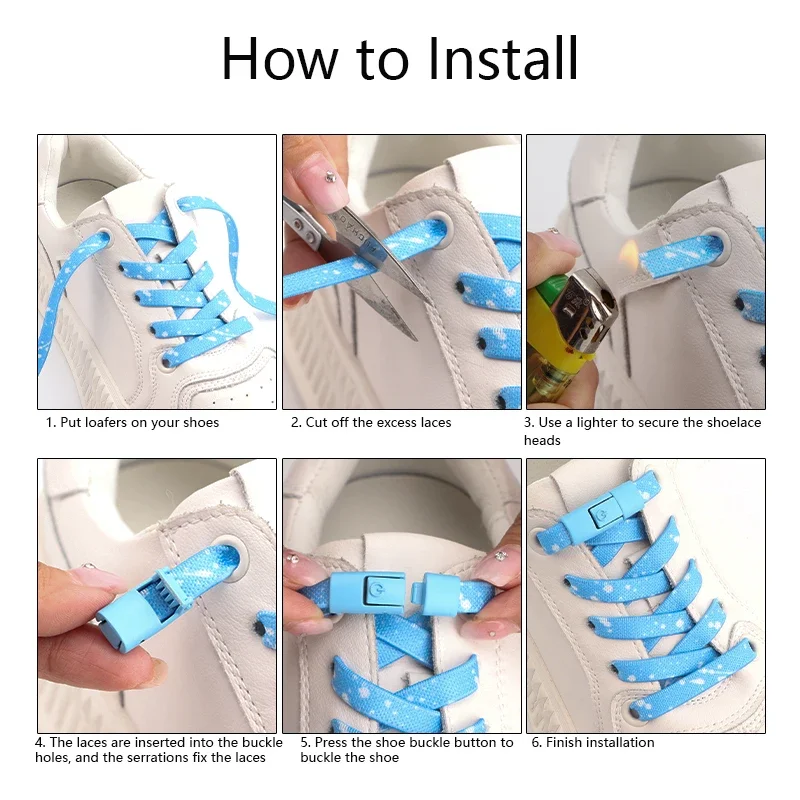 How to Install

1. Put loafers on your shoes

2. Cut off the excess laces

3. Use a lighter to secure the shoelace heads

4. The laces are inserted into the buckle holes, and the serrations fix the laces

5. Press the shoe buckle button to buckle the shoe

6. Finish installation