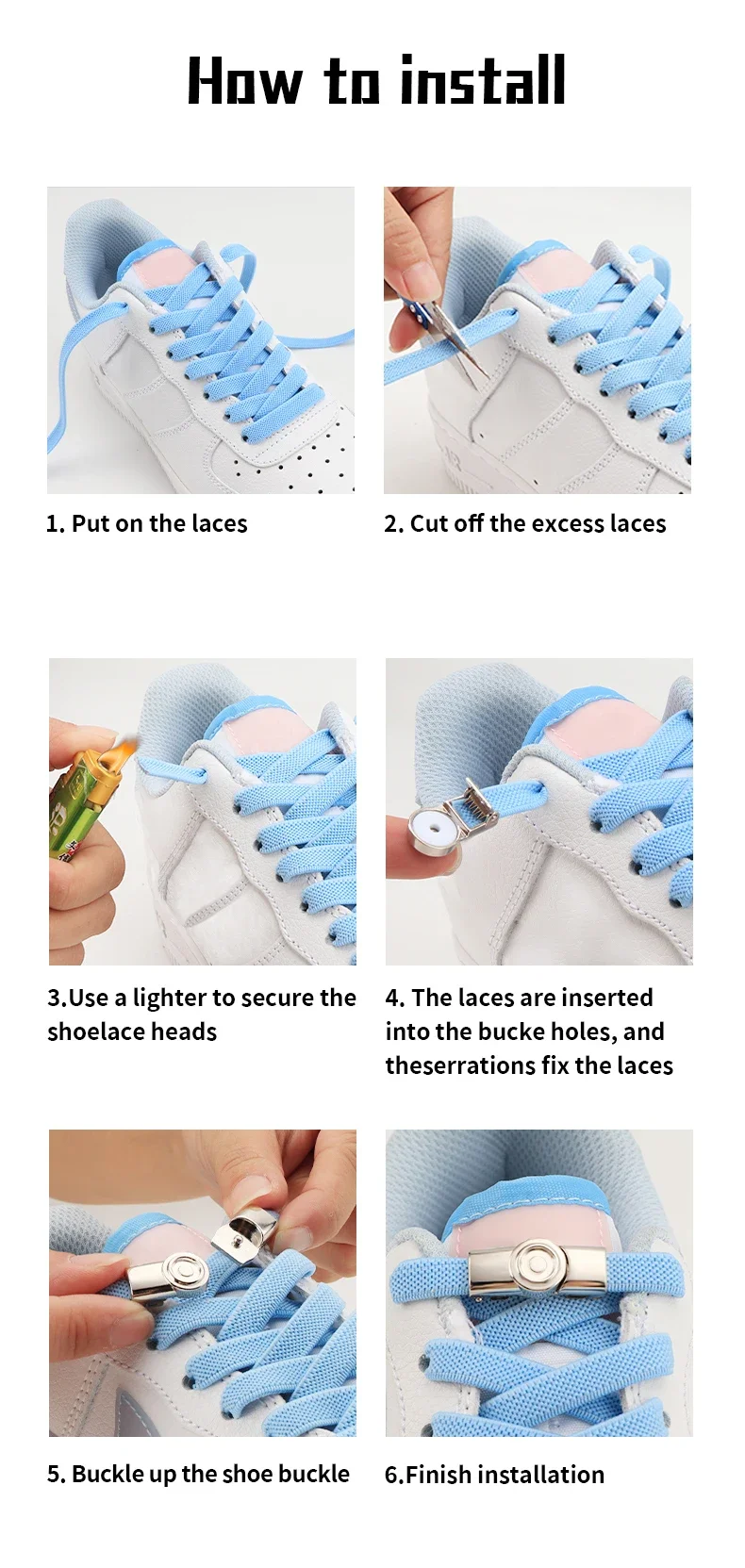 How to install

1. Put on the laces

2. Cut off the excess laces

3.Use a lighter to secure the shoelace heads

4. The laces are inserted into the bucke holes, and theserrations fix the laces

5. Buckle up the shoe buckle

6.Finish installation