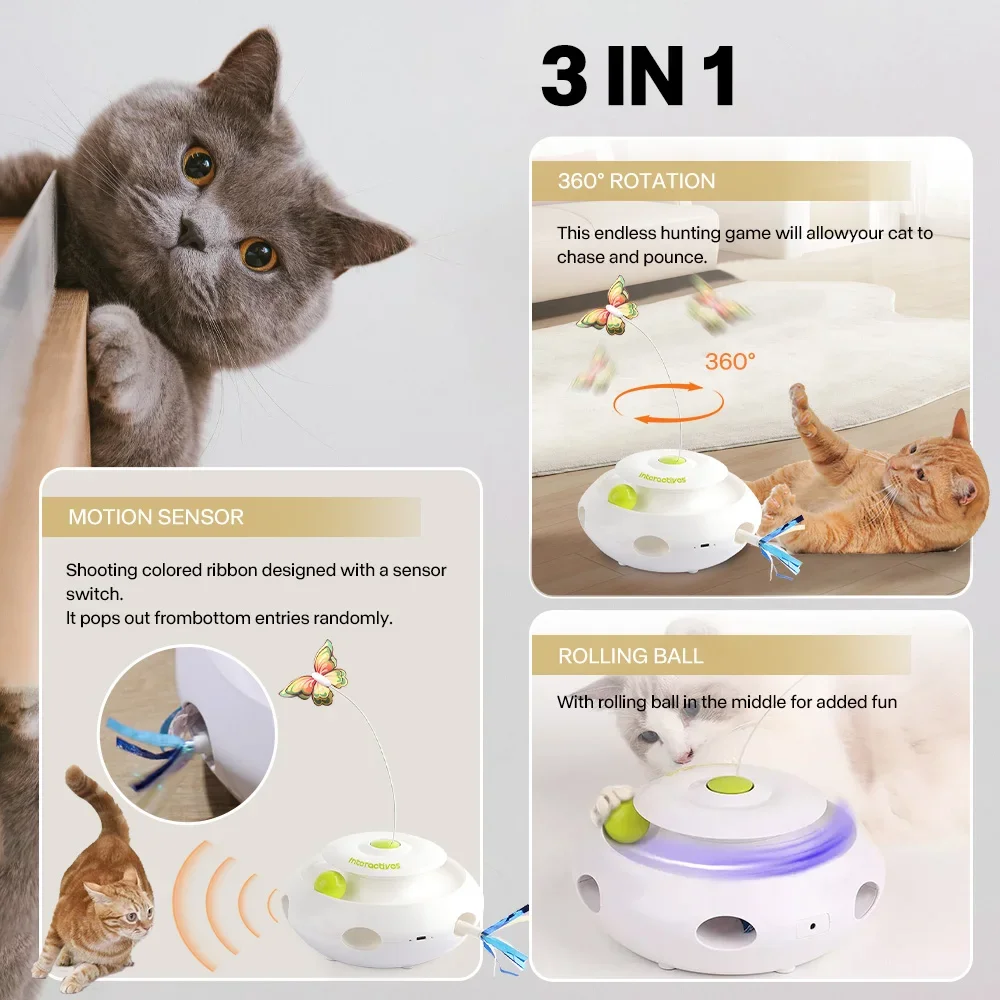 3 IN 1

360° ROTATION

This endless hunting game will allowyour cat to chase and pounce.

360°

interactivos

MOTION SENSOR

Shooting colored ribbon designed with a sensor switch.
It pops out frombottom entries randomly.

interactivos

ROLLING BALL

With rolling ball in the middle for added fun