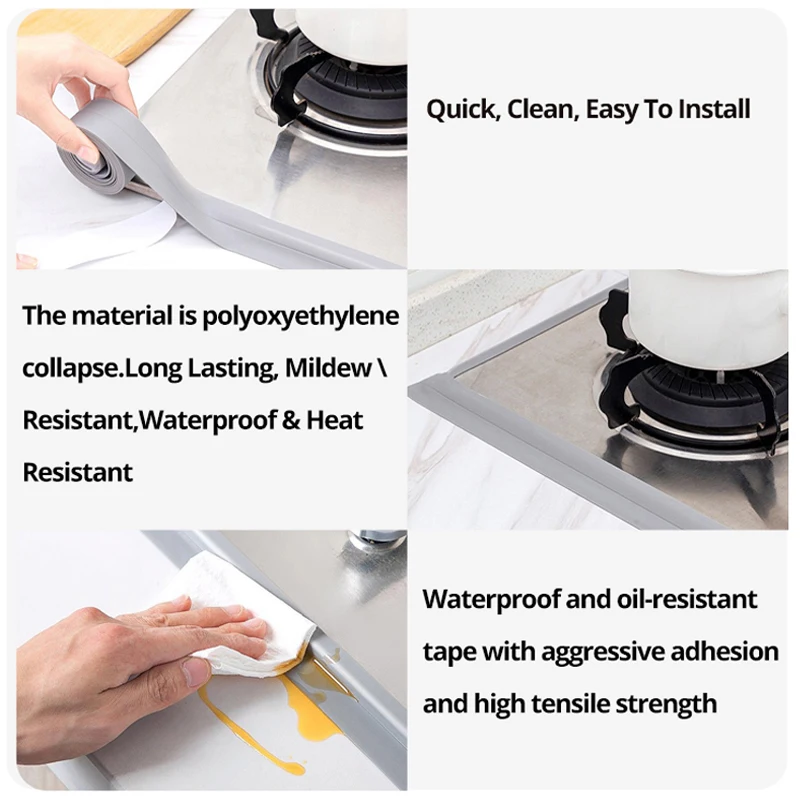 Quick, Clean, Easy To Install

The material is polyoxyethylene collapse.Long Lasting, Mildew \ Resistant,Waterproof & Heat Resistant

Waterproof and oil-resistant tape with aggressive adhesion and high tensile strength