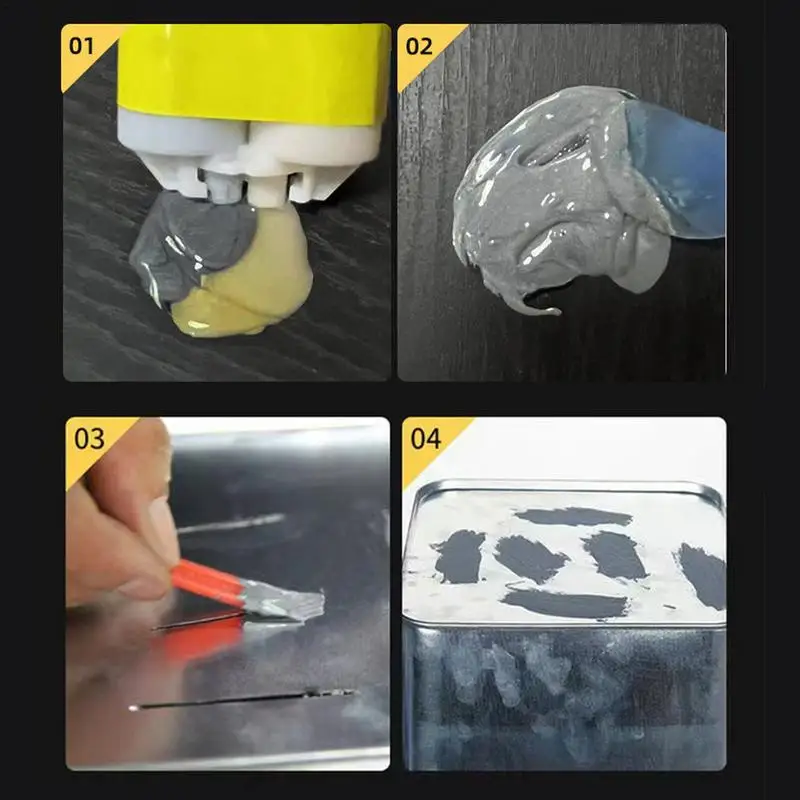 01

02

03

04