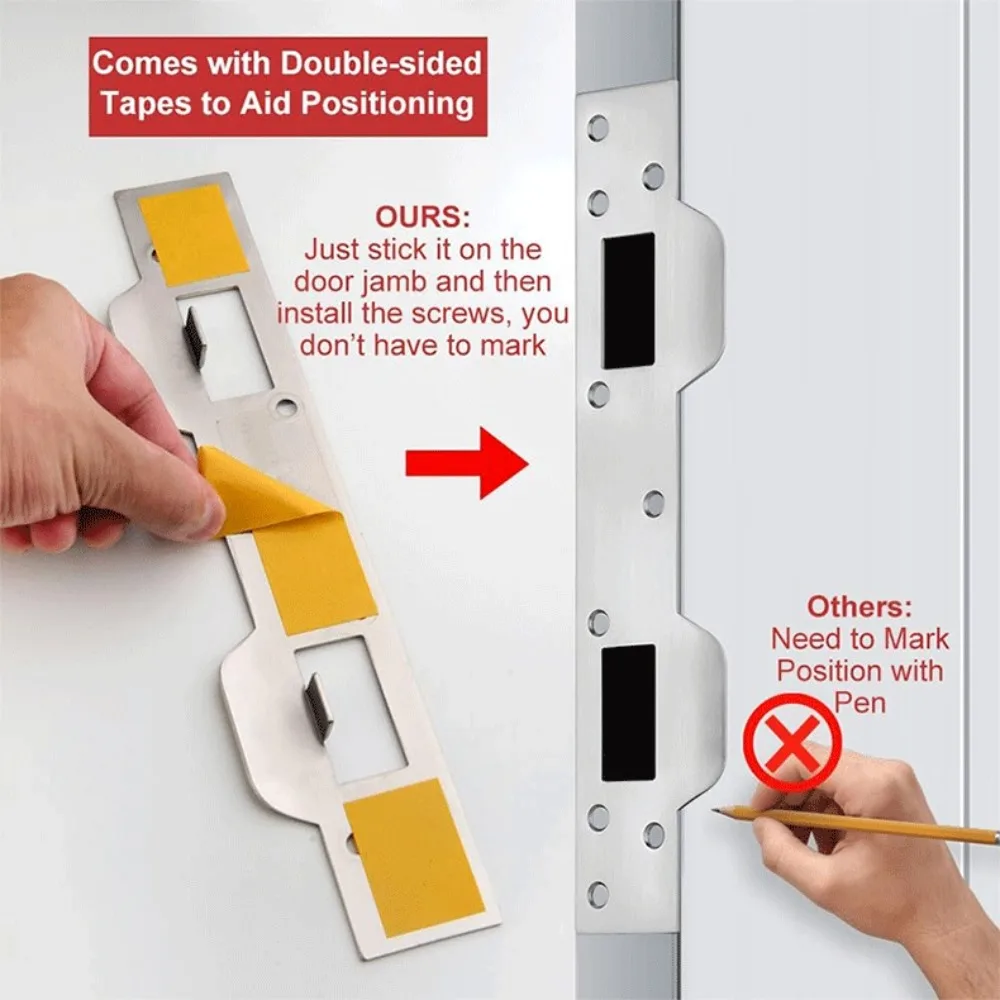 Comes with Double-sided Tapes to Aid Positioning

OURS:
Just stick it on the door jamb and then install the screws, you don't have to mark

Others:
Need to Mark Position with Pen